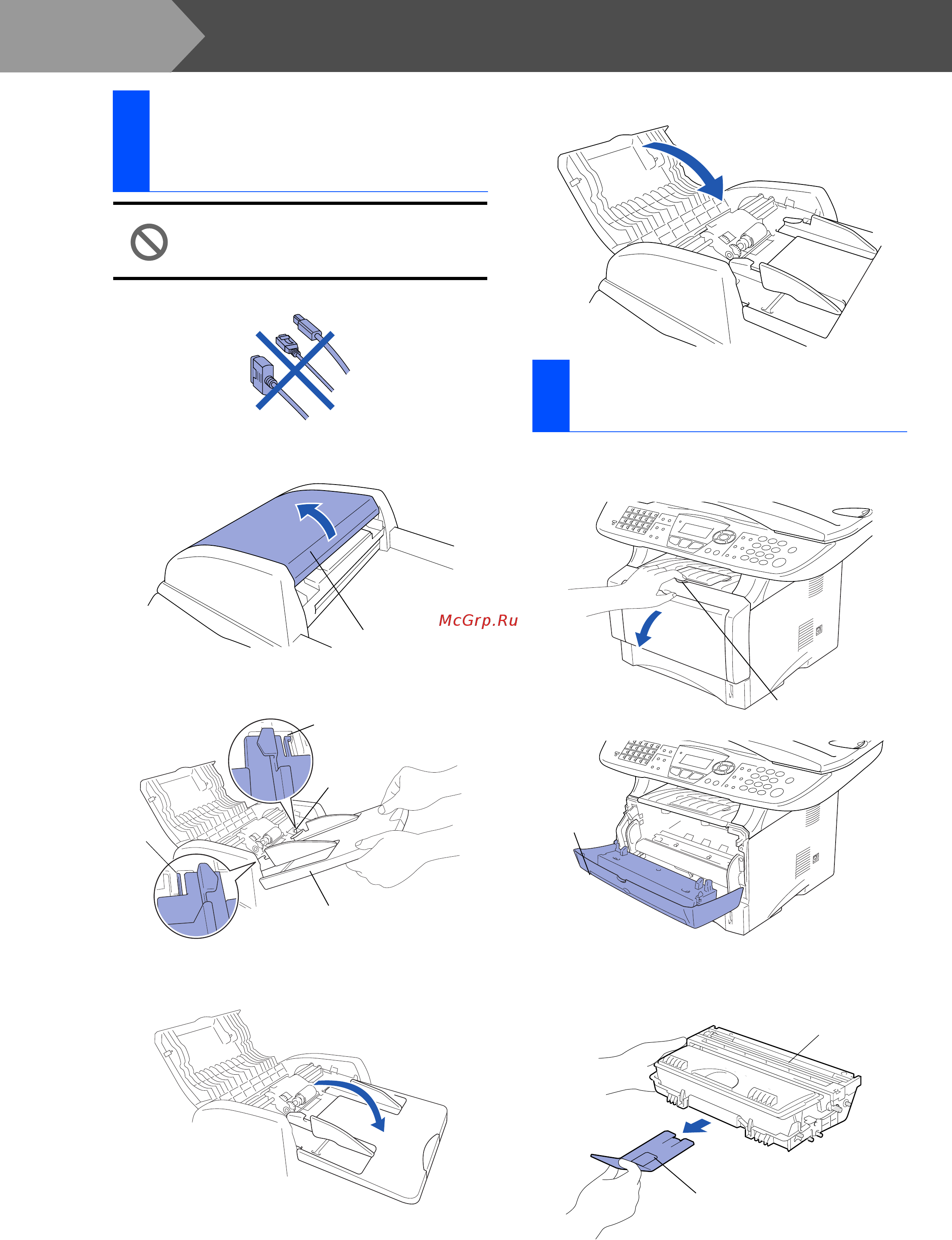 McGrp.Ru