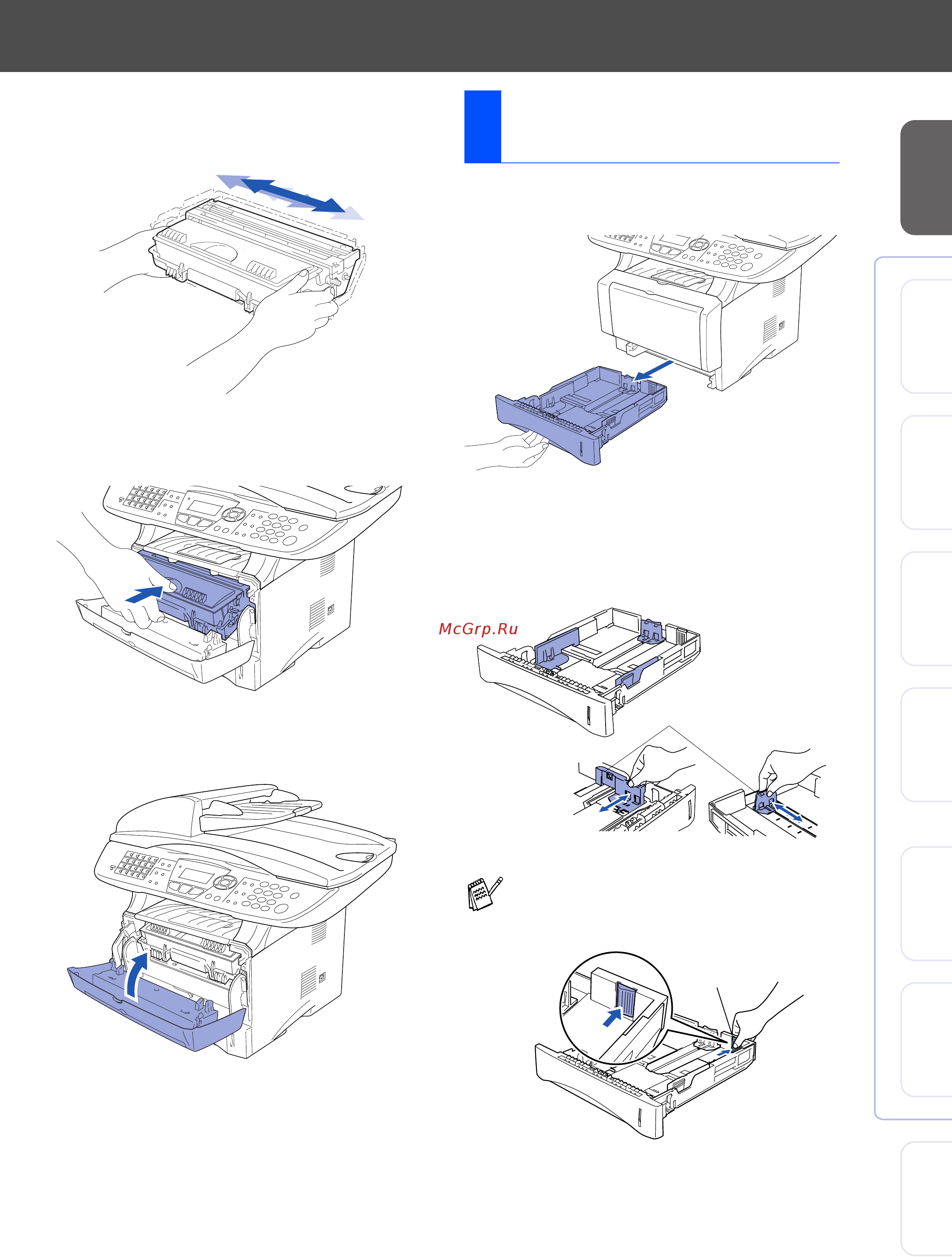 McGrp.Ru