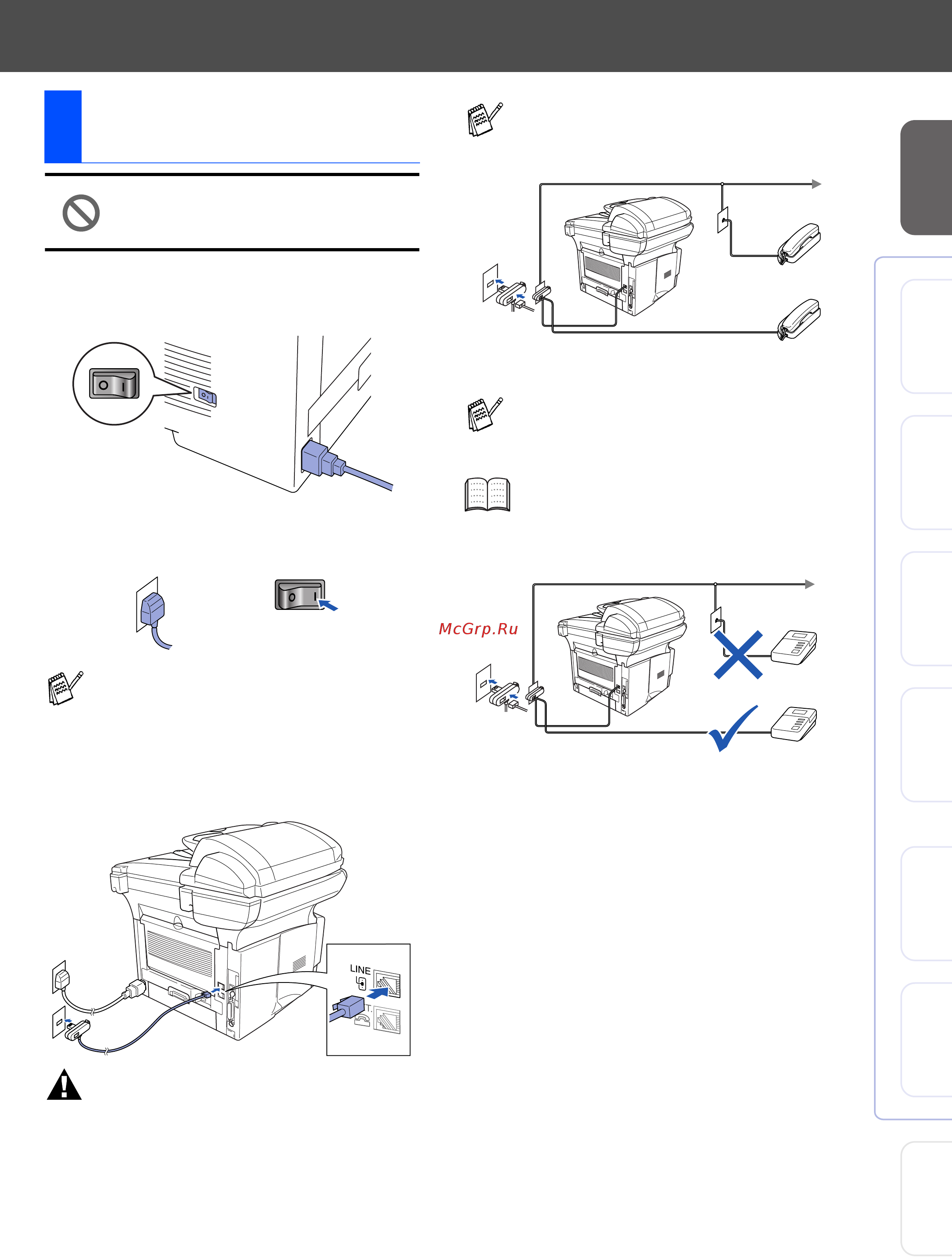 McGrp.Ru

LINE