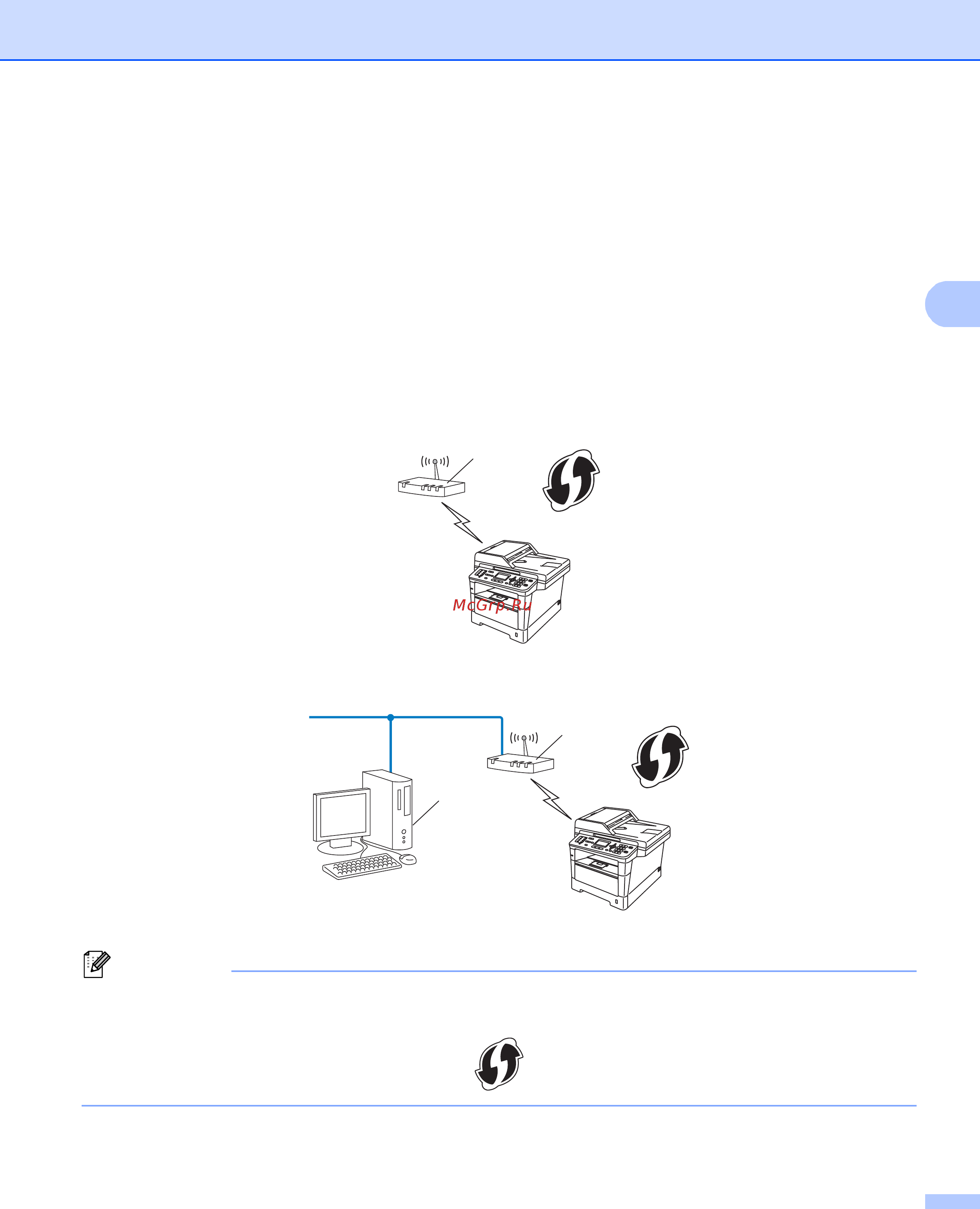 McGrp.Ru