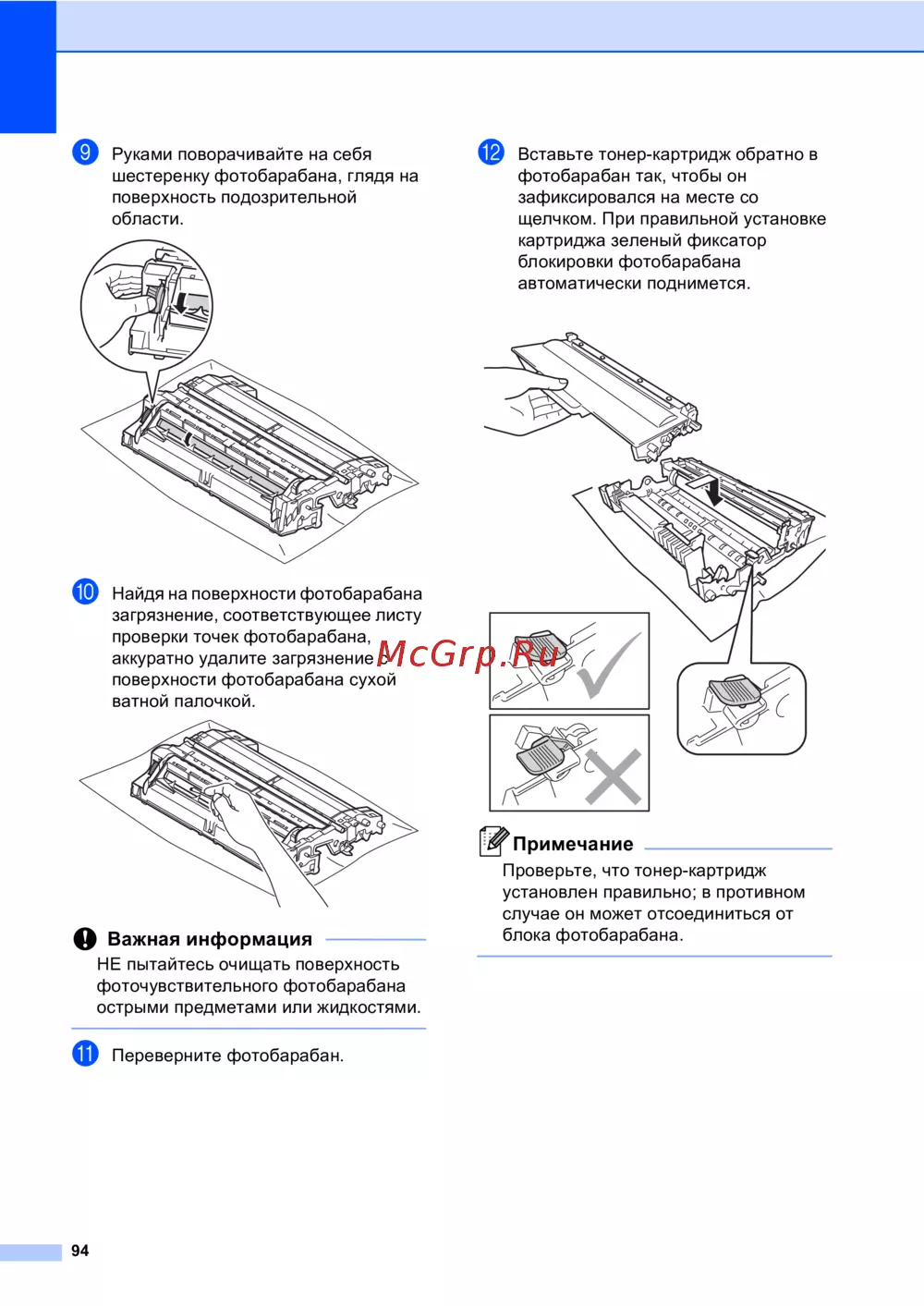 9 Руками поворачивайте на себя шестеренку фотобарабана, глядя на поверхность подозрительной области.

10 Найдя на поверхности фотобарабана загрязнение, соответствующее листу проверки точек фотобарабана, аккуратно удалите загрязнение с поверхности фотобарабана сухой ватной палочкой.

McGrp.Ru

Важная информация

НЕ пытайтесь очищать поверхность фоточувствительного фотобарабана острыми предметами или жидкостями.

11 Переверните фотобарабан.

12 Вставьте тонер-картридж обратно в фотобарабан так, чтобы он зафиксировался на месте со щелчком. При правильной установке картриджа зеленый фиксатор блокировки фотобарабана автоматически поднимется.

Примечание

Проверьте, что тонер-картридж установлен правильно; в противном случае он может отсоединиться от блока фотобарабана.

94