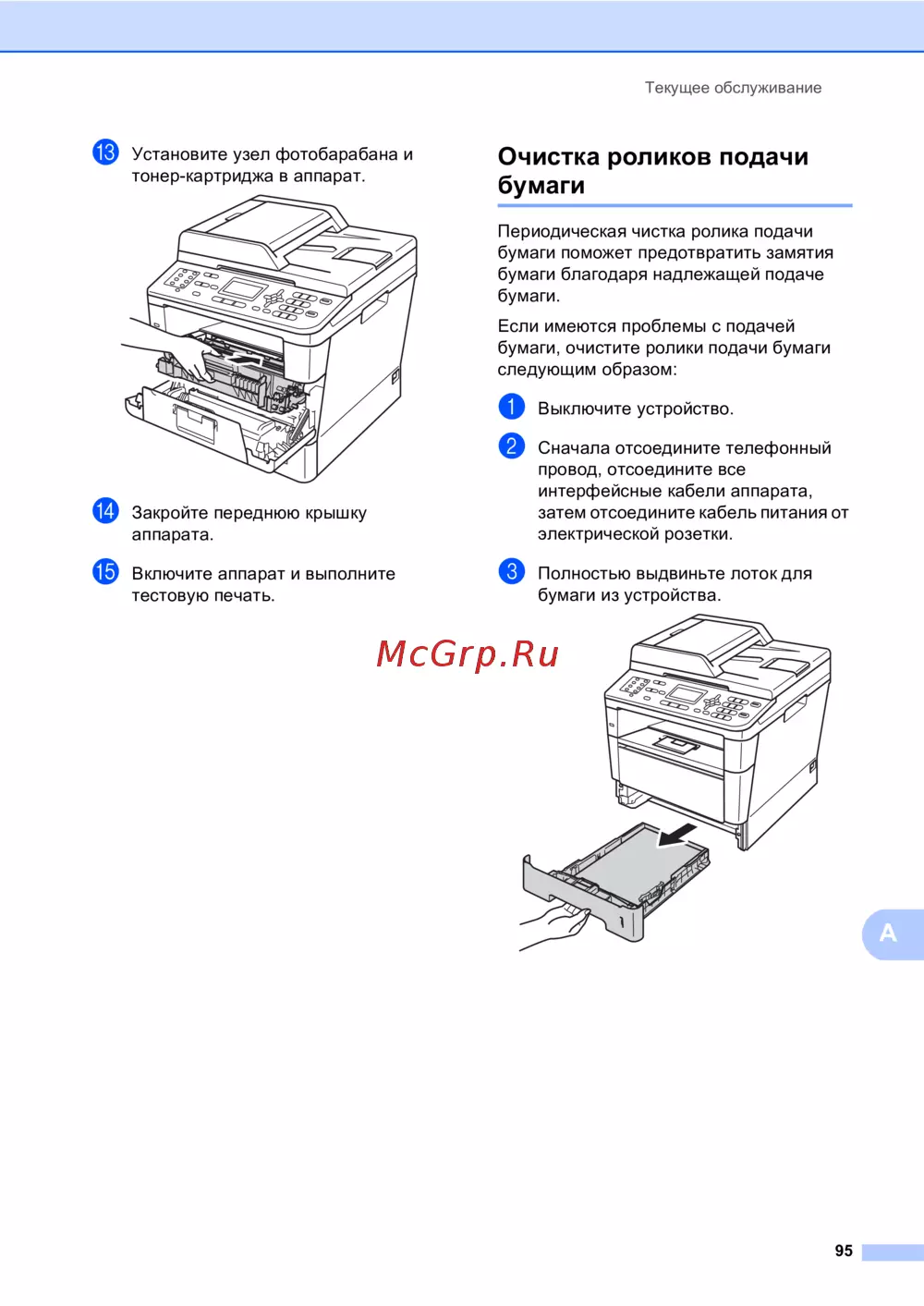 Текущее обслуживание

13 Установите узел фотобарабана и тонер-картриджа в аппарат.

14 Закройте переднюю крышку аппарата.

15 Включите аппарат и выполните тестовую печать.

Очистка роликов подачи бумаги

Периодическая чистка ролика подачи бумаги поможет предотвратить замятия бумаги благодаря надлежащей подаче бумаги.

Если имеются проблемы с подачей бумаги, очистите ролики подачи бумаги следующим образом:

1 Выключите устройство.

2 Сначала отсоедините телефонный провод, отсоедините все интерфейсные кабели аппарата, затем отсоедините кабель питания от электрической розетки.

3 Полностью выдвиньте лоток для бумаги из устройства.

McGrp.Ru

A

95