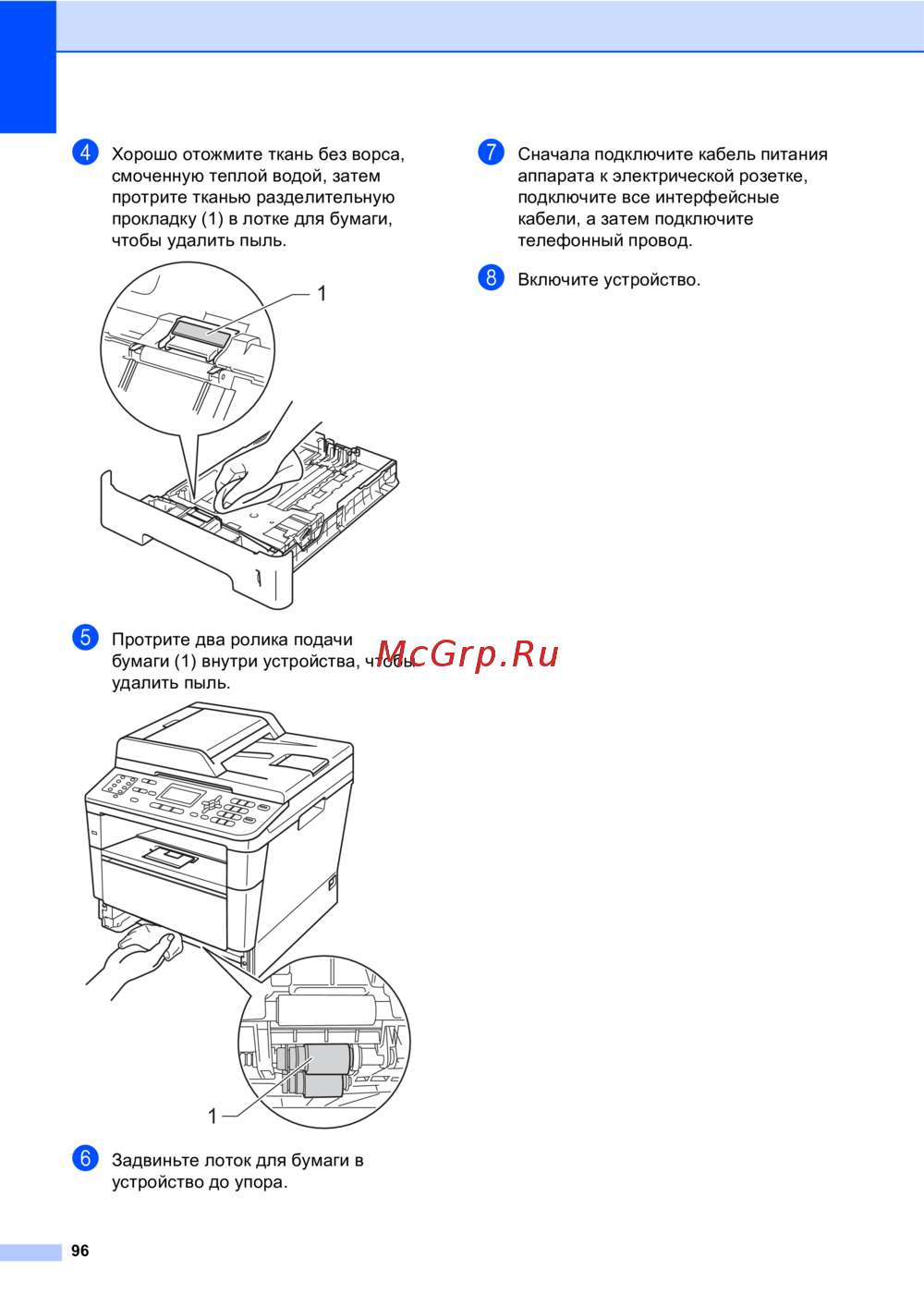 4 Хорошо отожмите ткань без ворса, смоченную теплой водой, затем протрите тканью разделительную прокладку (1) в лотке для бумаги, чтобы удалить пыль.

1

5 Протрите два ролика подачи бумаги (1) внутри устройства, чтобы удалить пыль.

McGrp.Ru

1

6 Задвиньте лоток для бумаги в устройство до упора.

7 Сначала подключите кабель питания аппарата к электрической розетке, подключите все интерфейсные кабели, а затем подключите телефонный провод.

8 Включите устройство.

96