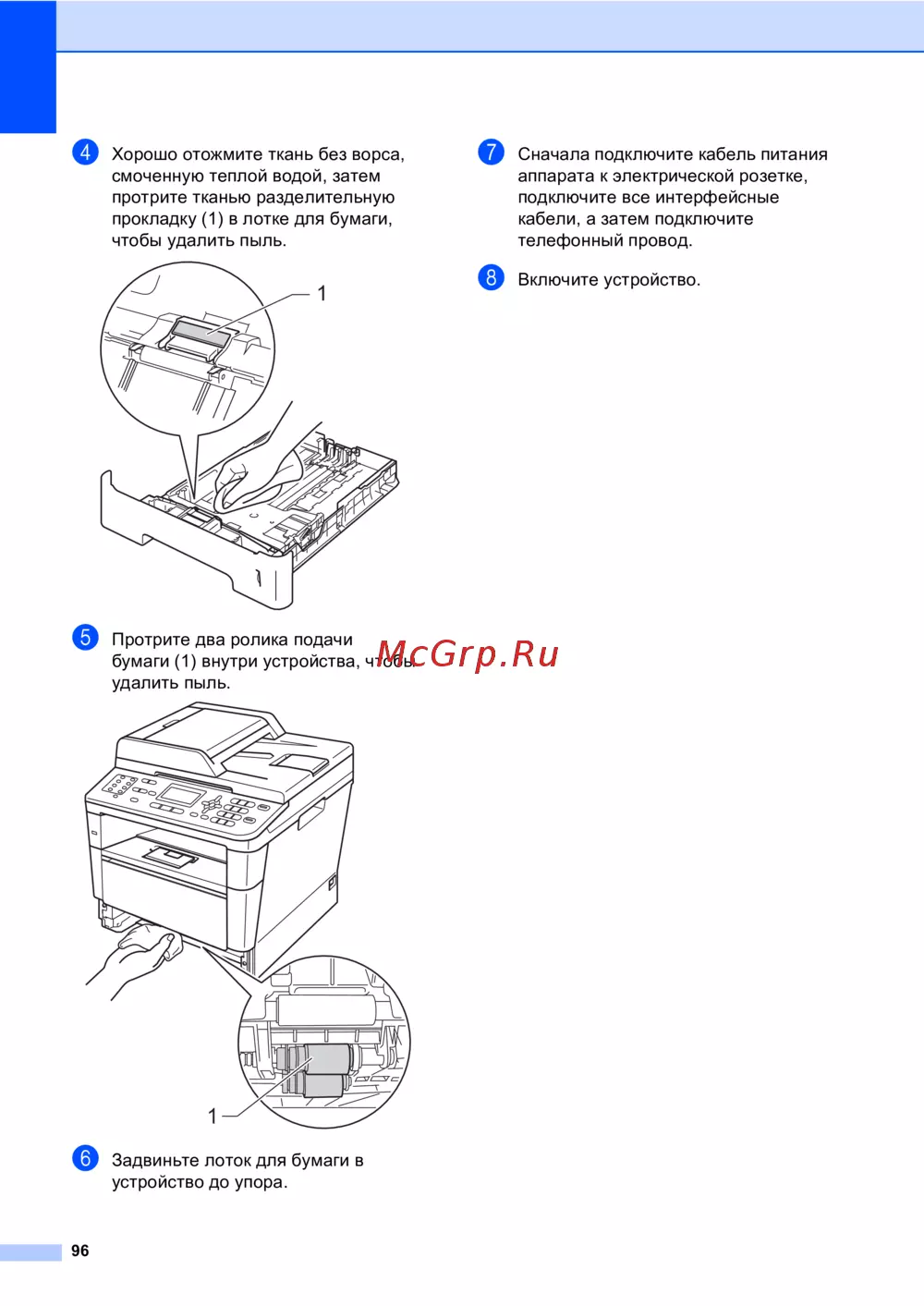 4 Хорошо отожмите ткань без ворса, смоченную теплой водой, затем протрите тканью разделительную прокладку (1) в лотке для бумаги, чтобы удалить пыль.

1

5 Протрите два ролика подачи бумаги (1) внутри устройства, чтобы удалить пыль.

McGrp.Ru

1

6 Задвиньте лоток для бумаги в устройство до упора.

7 Сначала подключите кабель питания аппарата к электрической розетке, подключите все интерфейсные кабели, а затем подключите телефонный провод.

8 Включите устройство.

96