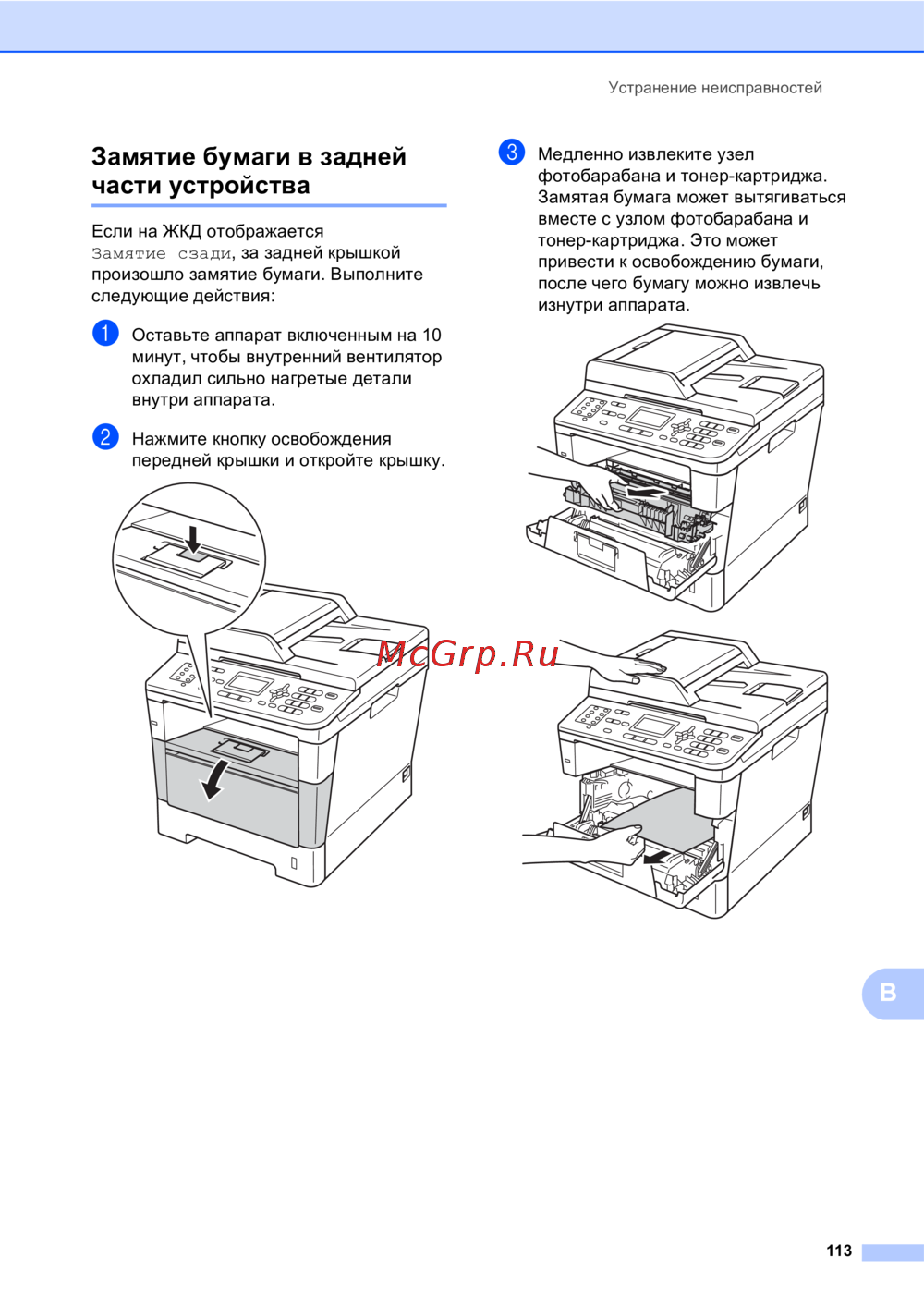 Устранение неисправностей

Замятие бумаги в задней части устройства

Если на ЖКД отображается Замятие сзади, за задней крышкой произошло замятие бумаги. Выполните следующие действия:

1 Оставьте аппарат включенным на 10 минут, чтобы внутренний вентилятор охладил сильно нагретые детали внутри аппарата.

2 Нажмите кнопку освобождения передней крышки и откройте крышку.

3 Медленно извлеките узел фотобарабана и тонер-картриджа. Замятая бумага может вытягиваться вместе с узлом фотобарабана и тонер-картриджа. Это может привести к освобождению бумаги, после чего бумагу можно извлечь изнутри аппарата.

McGrp.Ru

B

113