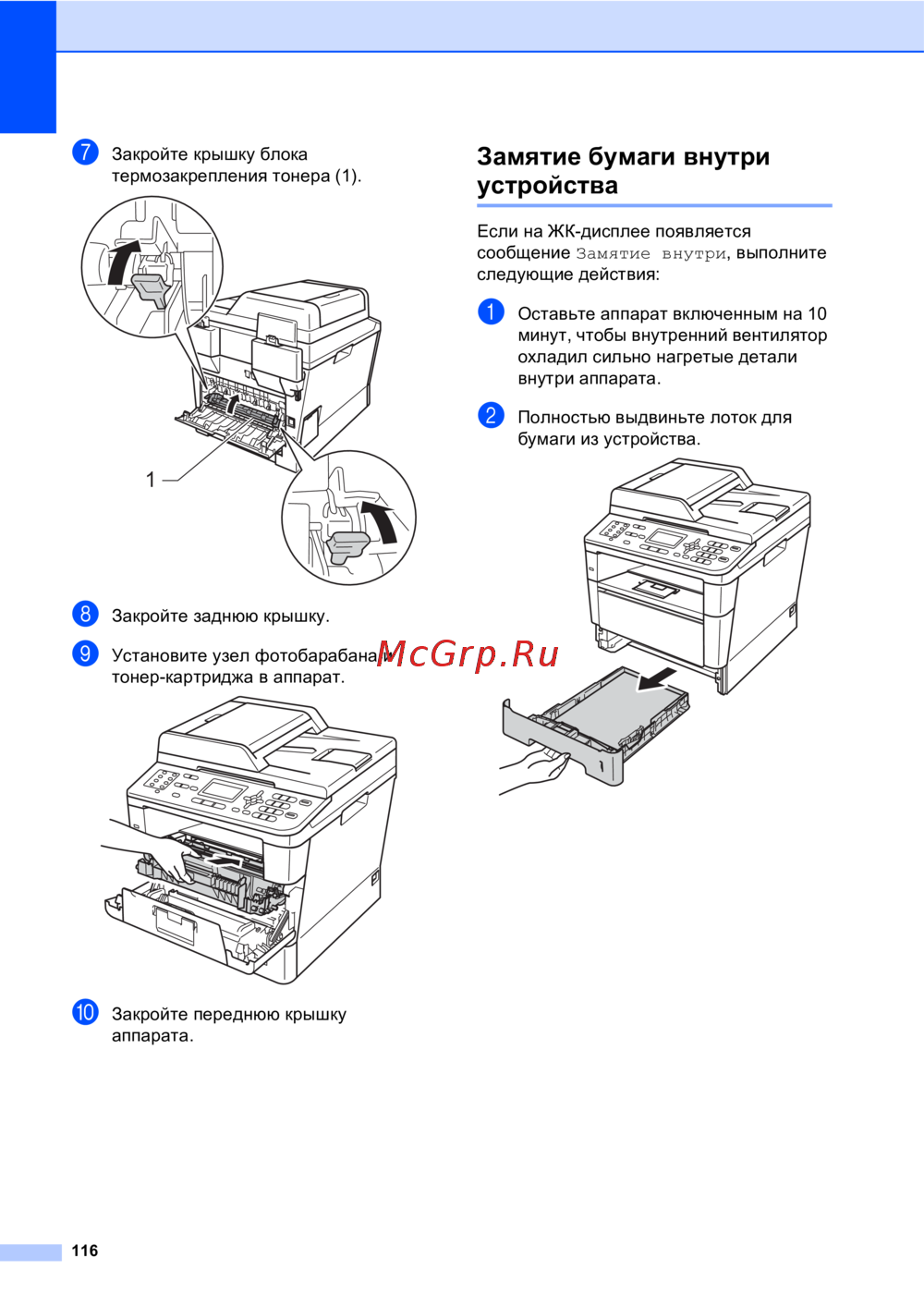 7 Закройте крышку блока термозакрепления тонера (1).

1

8 Закройте заднюю крышку.

9 Установите узел фотобарабана и тонер-картриджа в аппарат.

McGrp.Ru

10 Закройте переднюю крышку аппарата.

Замятие бумаги внутри устройства

Если на ЖК-дисплее появляется сообщение Замятие внутри, выполните следующие действия:

1 Оставьте аппарат включенным на 10 минут, чтобы внутренний вентилятор охладил сильно нагретые детали внутри аппарата.

2 Полностью выдвиньте лоток для бумаги из устройства.

116