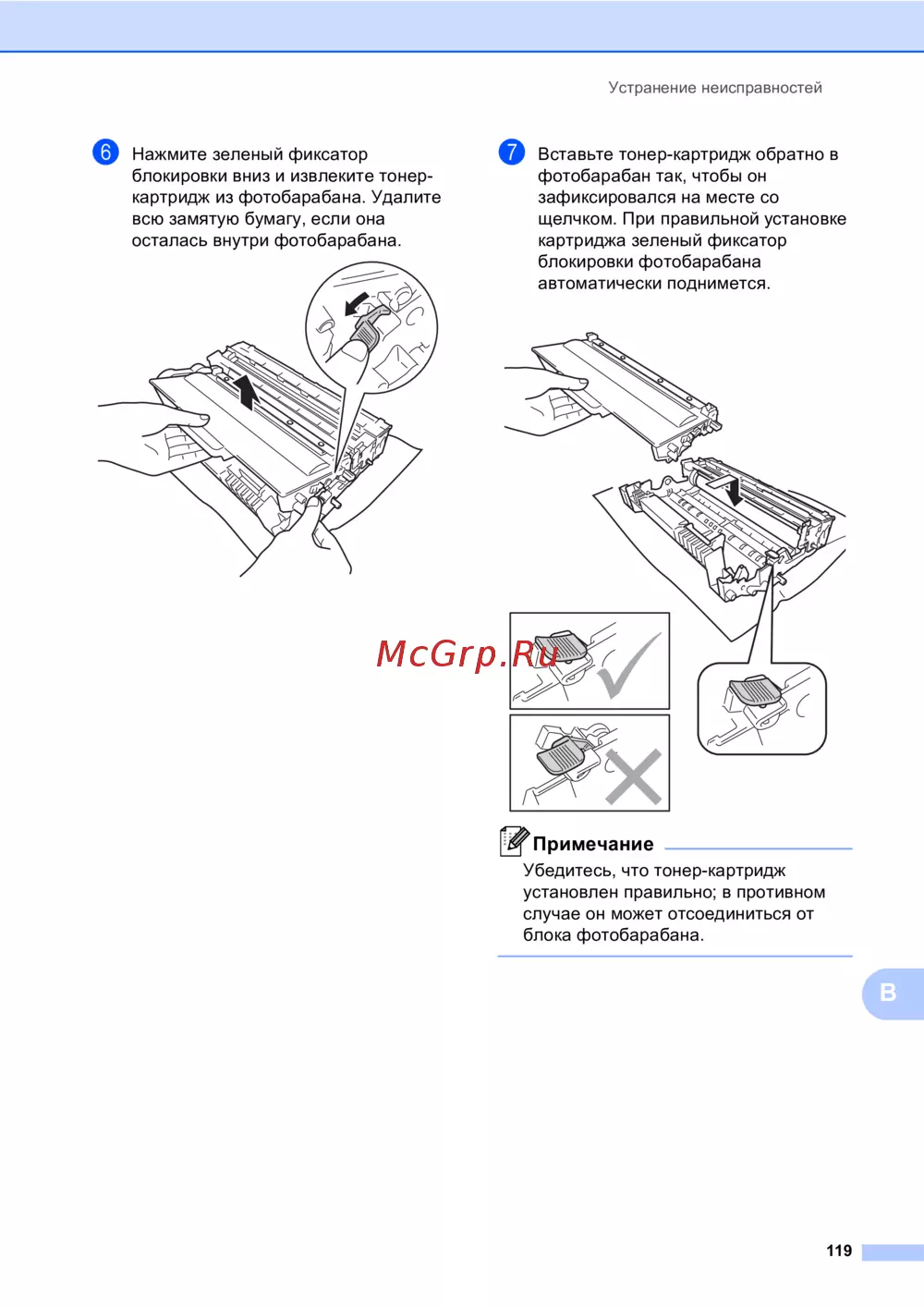 Устранение неисправностей

6 Нажмите зеленый фиксатор блокировки вниз и извлеките тонер-картридж из фотобарабана. Удалите всю замятую бумагу, если она осталась внутри фотобарабана.

7 Вставьте тонер-картридж обратно в фотобарабан так, чтобы он зафиксировался на месте со щелчком. При правильной установке картриджа зеленый фиксатор блокировки фотобарабана автоматически поднимется.

McGrp.Ru

Примечание
Убедитесь, что тонер-картридж установлен правильно; в противном случае он может отсоединиться от блока фотобарабана.

B

119