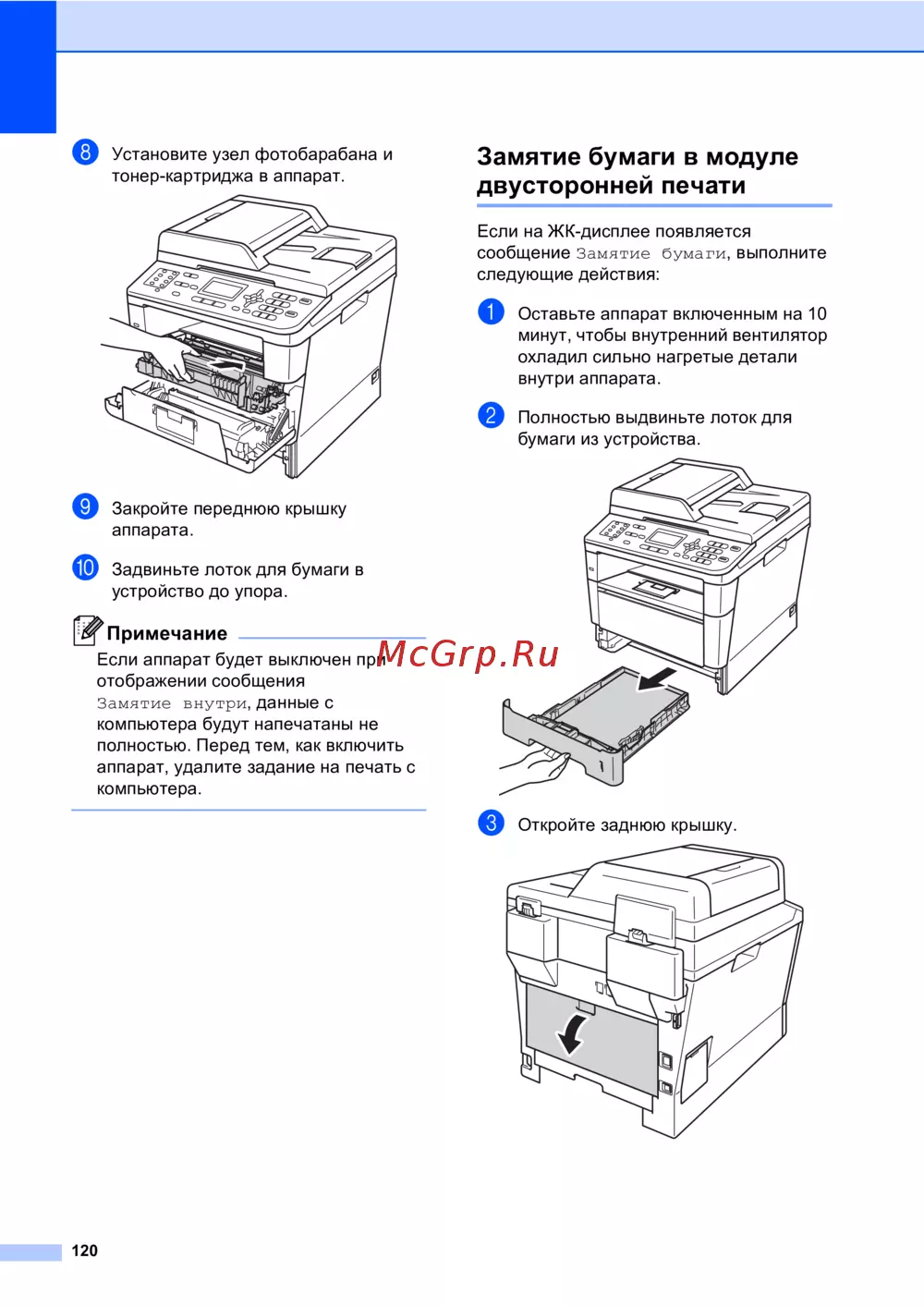 8 Установите узел фотобарабана и тонер-картриджа в аппарат.

9 Закройте переднюю крышку аппарата.

10 Задвиньте лоток для бумаги в устройство до упора.

Примечание
Если аппарат будет выключен при отображении сообщения Замятие внутри, данные с компьютера будут напечатаны не полностью. Перед тем, как включить аппарат, удалите задание на печать с компьютера.

McGrp.Ru

Замятие бумаги в модуле двусторонней печати

Если на ЖК-дисплее появляется сообщение Замятие бумаги, выполните следующие действия:

1 Оставьте аппарат включенным на 10 минут, чтобы внутренний вентилятор охладил сильно нагретые детали внутри аппарата.

2 Полностью выдвиньте лоток для бумаги из устройства.

3 Откройте заднюю крышку.

120