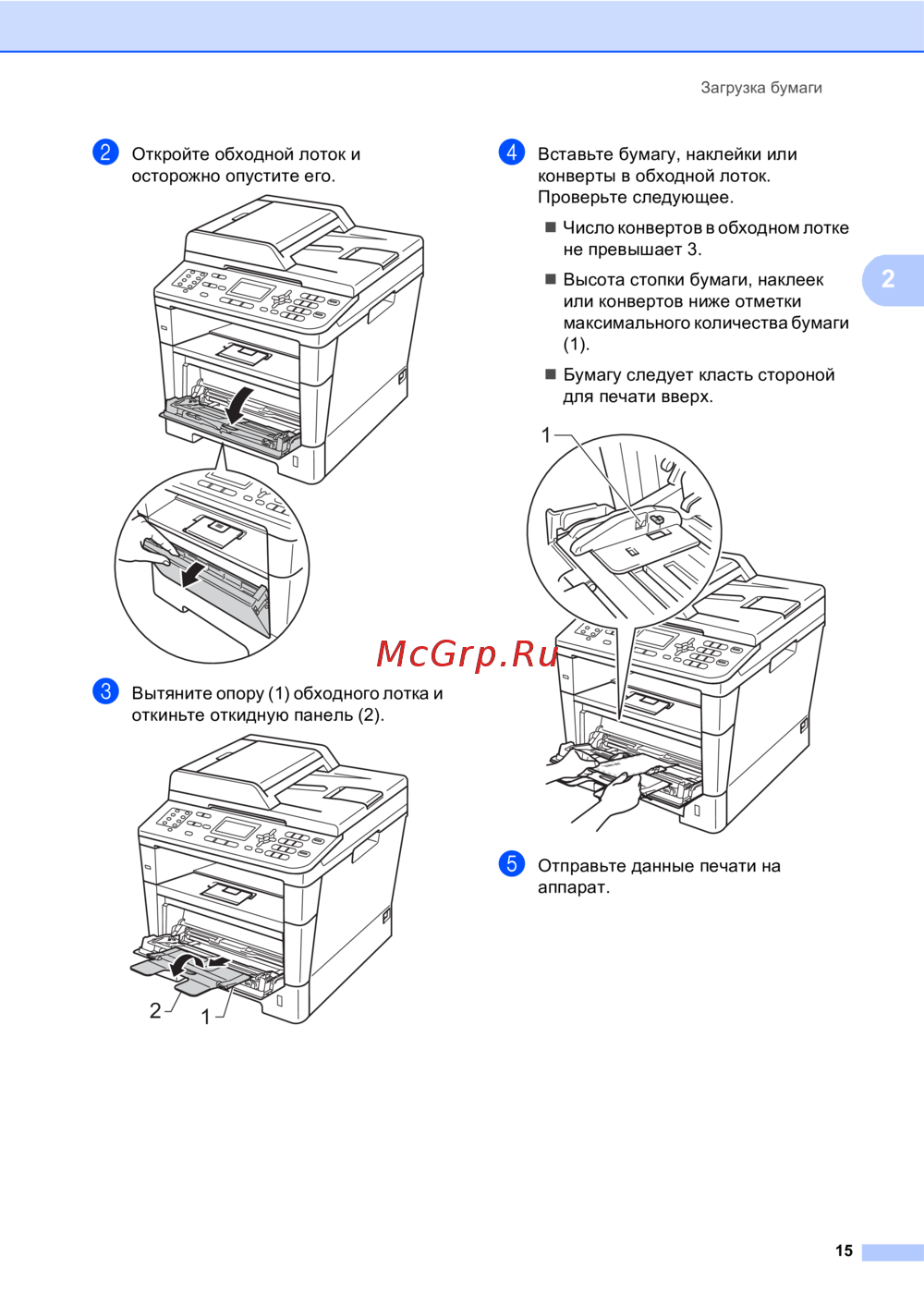 Загрузка бумаги

2 Откройте обходной лоток и осторожно опустите его.

3 Вытяните опору (1) обходного лотка и откиньте откидную панель (2).

2 1

4 Вставьте бумагу, наклейки или конверты в обходной лоток. Проверьте следующее.

■ Число конвертов в обходном лотке не превышает 3.

■ Высота стопки бумаги, наклеек или конвертов ниже отметки максимального количества бумаги (1).

■ Бумагу следует класть стороной для печати вверх.

1

McGrp.Ru

5 Отправьте данные печати на аппарат.

2

15