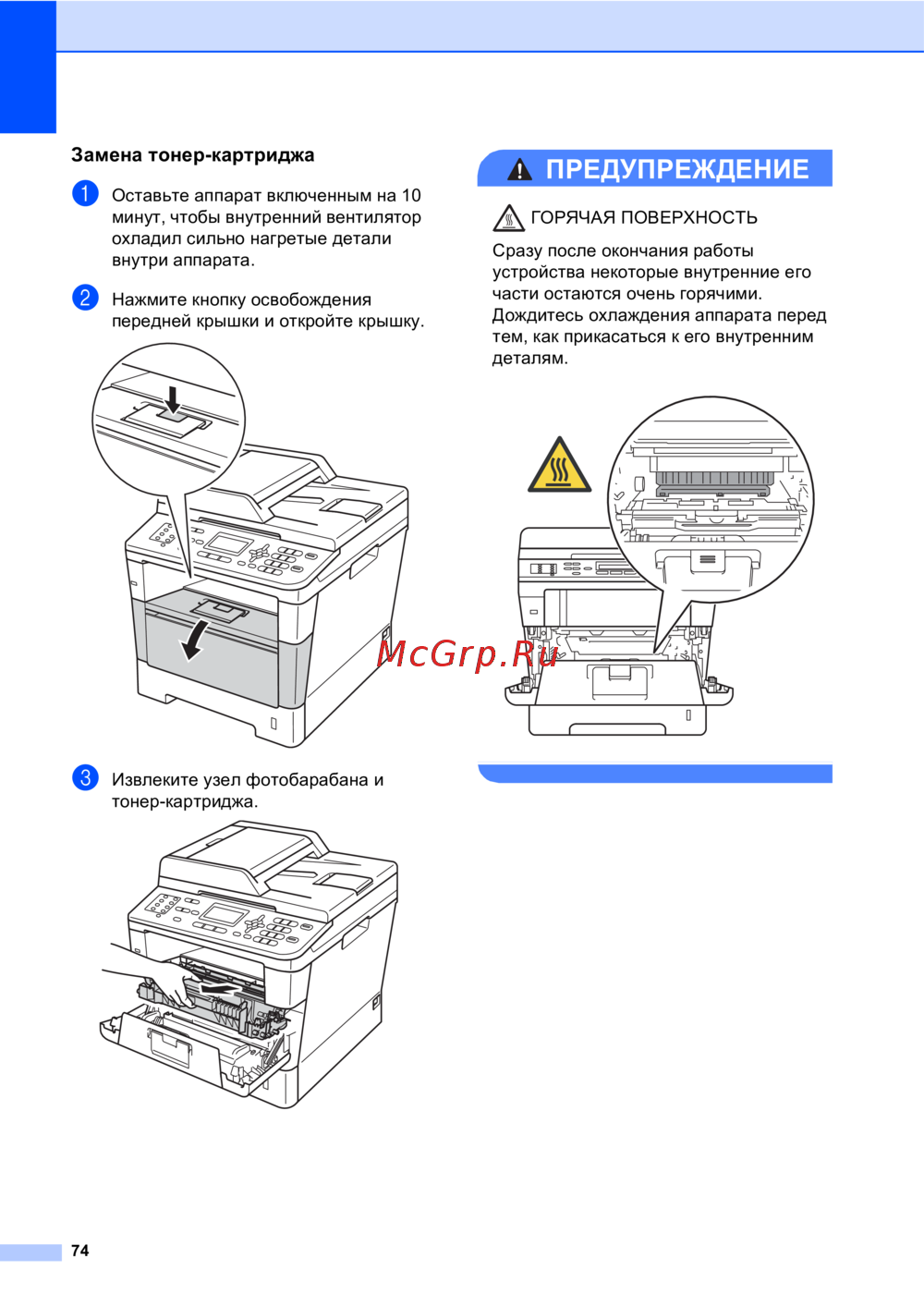 Замена тонер-картриджа

1 Оставьте аппарат включенным на 10 минут, чтобы внутренний вентилятор охладил сильно нагретые детали внутри аппарата.

2 Нажмите кнопку освобождения передней крышки и откройте крышку.

3 Извлеките узел фотобарабана и тонер-картриджа.

ПРЕДУПРЕЖДЕНИЕ

ГОРЯЧАЯ ПОВЕРХНОСТЬ

Сразу после окончания работы устройства некоторые внутренние его части остаются очень горячими. Дождитесь охлаждения аппарата перед тем, как прикасаться к его внутренним деталям.

McGrp.Ru

74