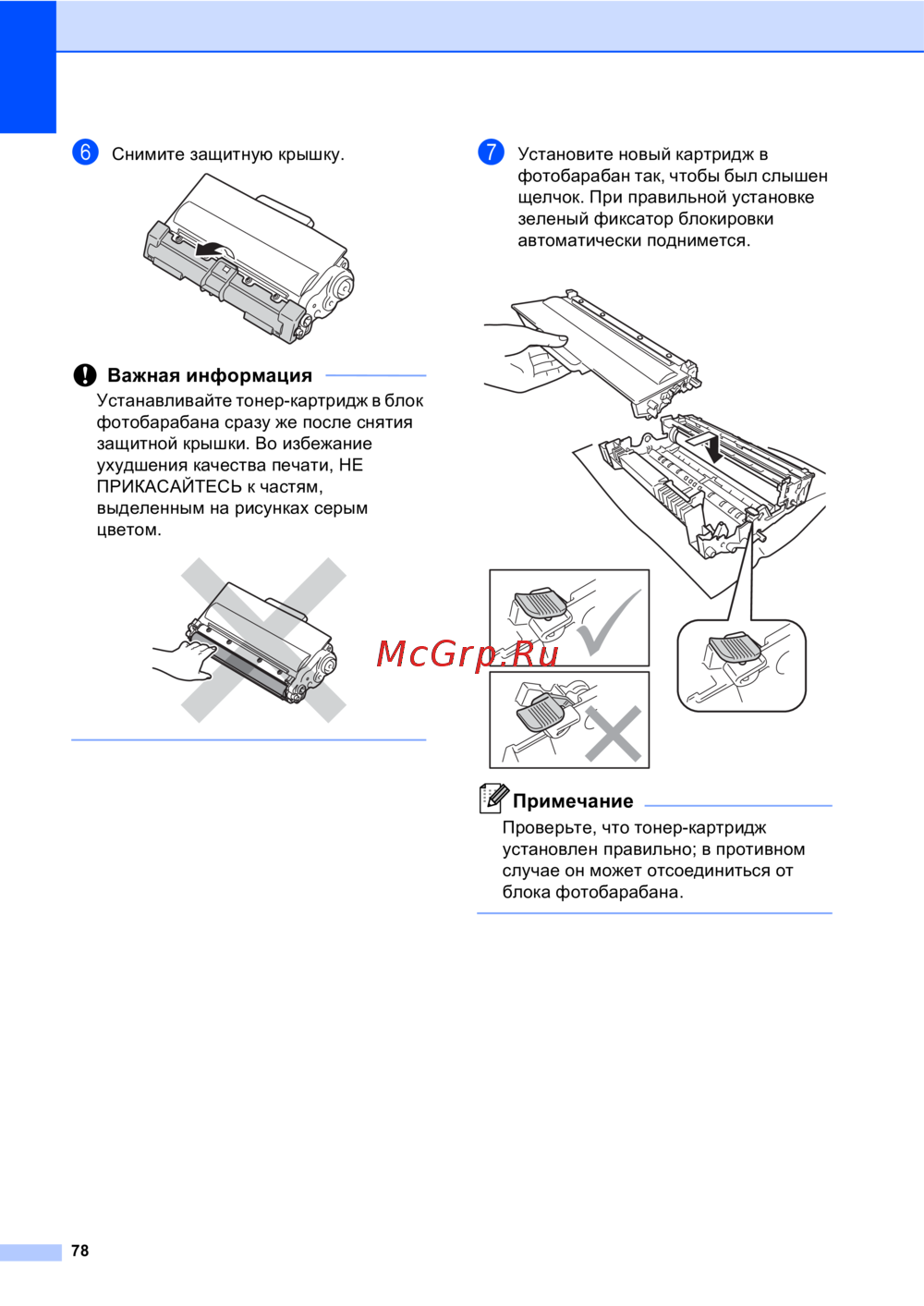 6 Снимите защитную крышку.

Важная информация

Устанавливайте тонер-картридж в блок фотобарабана сразу же после снятия защитной крышки. Во избежание ухудшения качества печати, НЕ ПРИКАСАЙТЕСЬ к частям, выделенным на рисунках серым цветом.

7 Установите новый картридж в фотобарабан так, чтобы был слышен щелчок. При правильной установке зеленый фиксатор блокировки автоматически поднимется.

McGrp.Ru

Примечание

Проверьте, что тонер-картридж установлен правильно; в противном случае он может отсоединиться от блока фотобарабана.

78