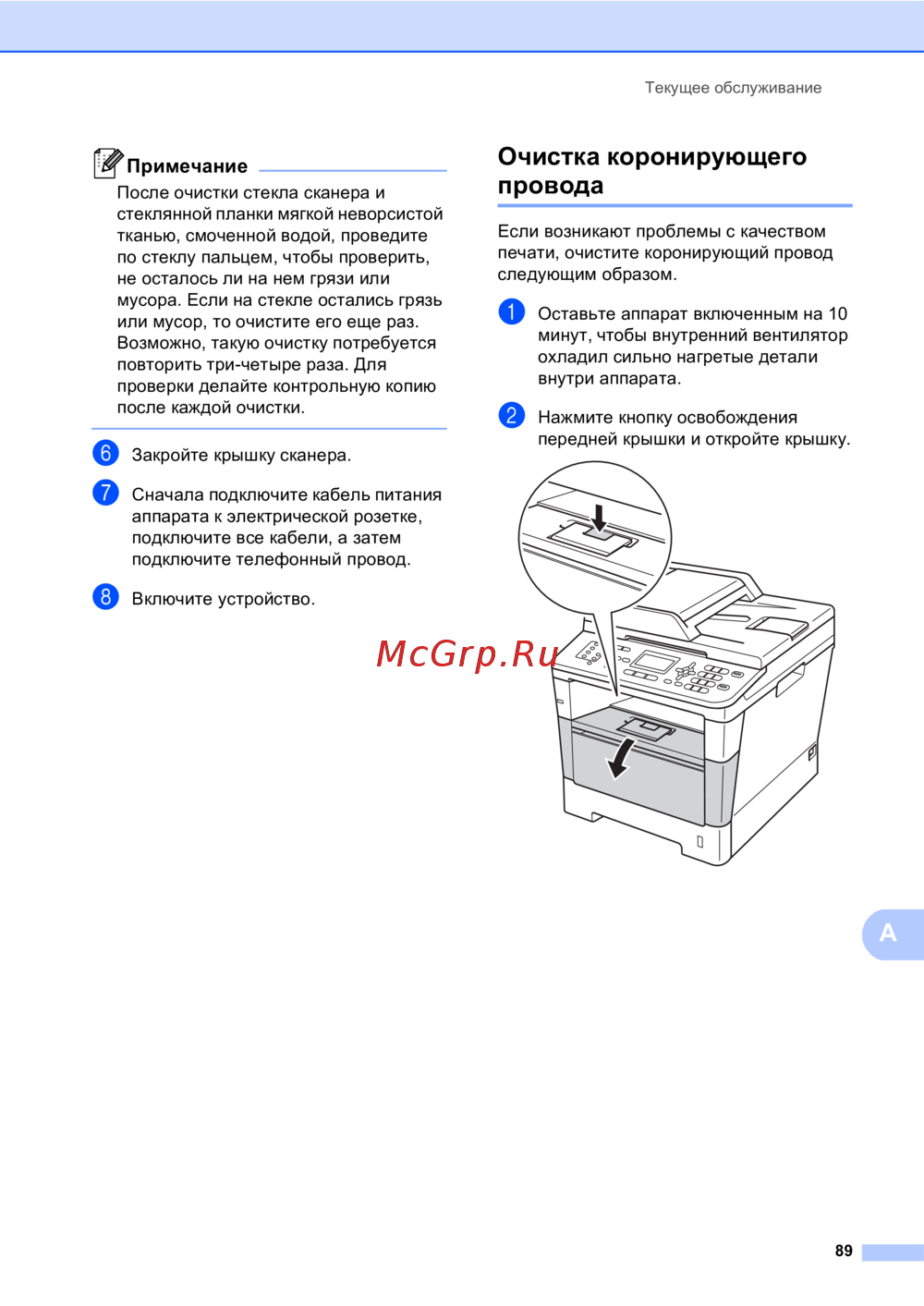 Текущее обслуживание

Примечание

После очистки стекла сканера и стеклянной планки мягкой неворсистой тканью, смоченной водой, проведите по стеклу пальцем, чтобы проверить, не осталось ли на нем грязи или мусора. Если на стекле остались грязь или мусор, то очистите его еще раз. Возможно, такую очистку потребуется повторить три-четыре раза. Для проверки делайте контрольную копию после каждой очистки.

6 Закройте крышку сканера.

7 Сначала подключите кабель питания аппарата к электрической розетке, подключите все кабели, а затем подключите телефонный провод.

8 Включите устройство.

Очистка коронирующего провода

Если возникают проблемы с качеством печати, очистите коронирующий провод следующим образом.

1 Оставьте аппарат включенным на 10 минут, чтобы внутренний вентилятор охладил сильно нагретые детали внутри аппарата.

2 Нажмите кнопку освобождения передней крышки и откройте крышку.

McGrp.Ru

A

89