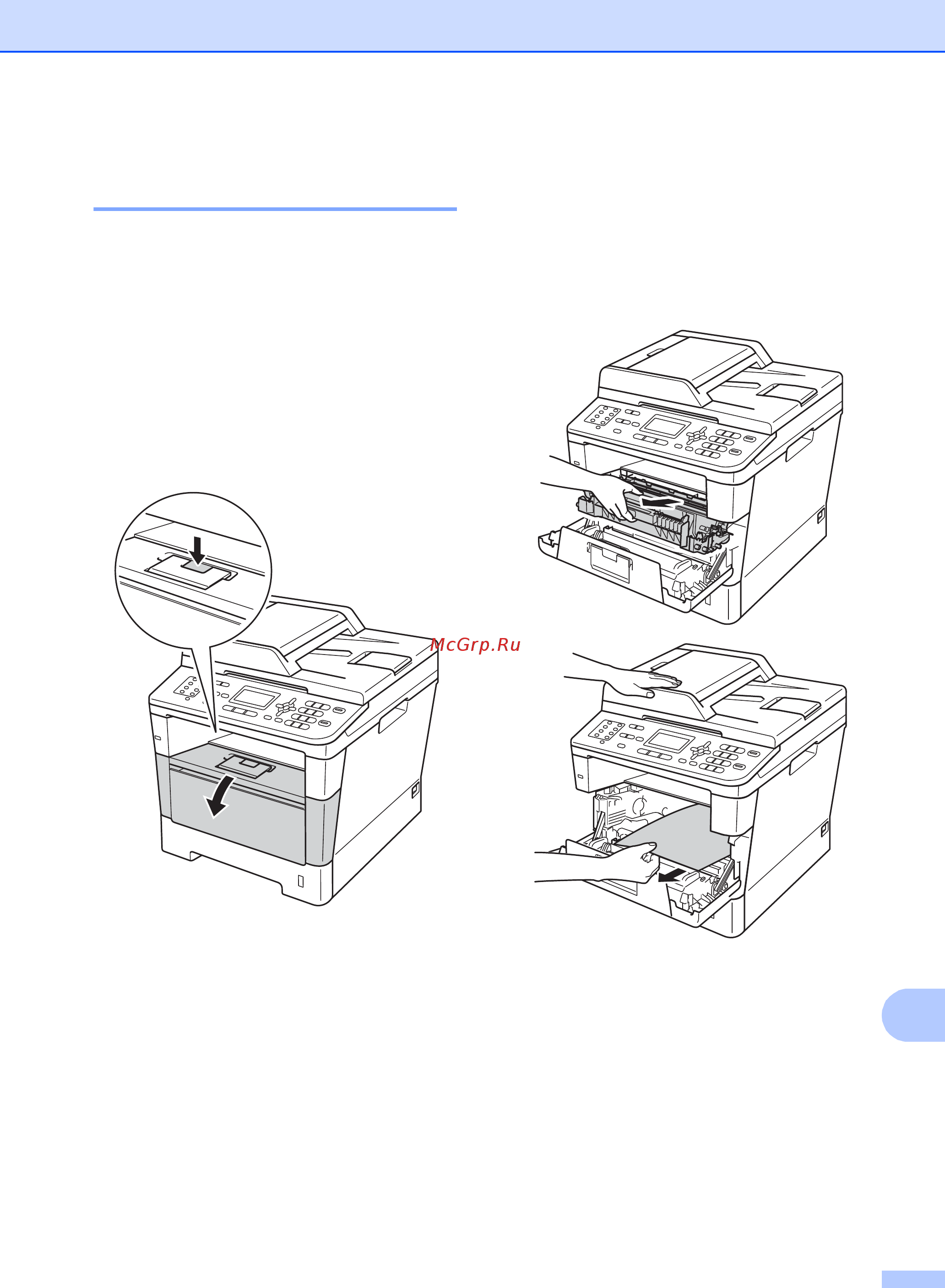 McGrp.Ru