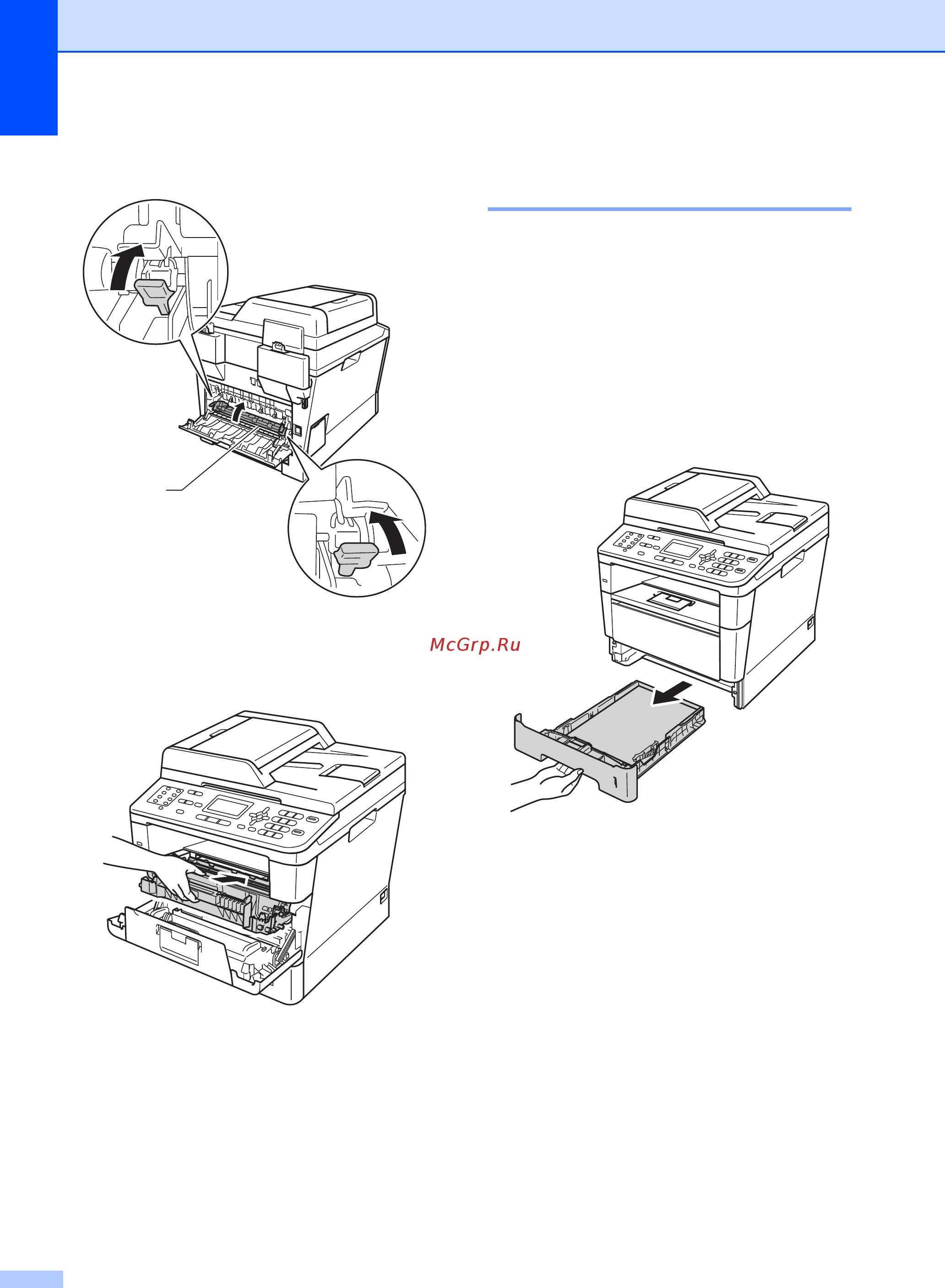 McGrp.Ru