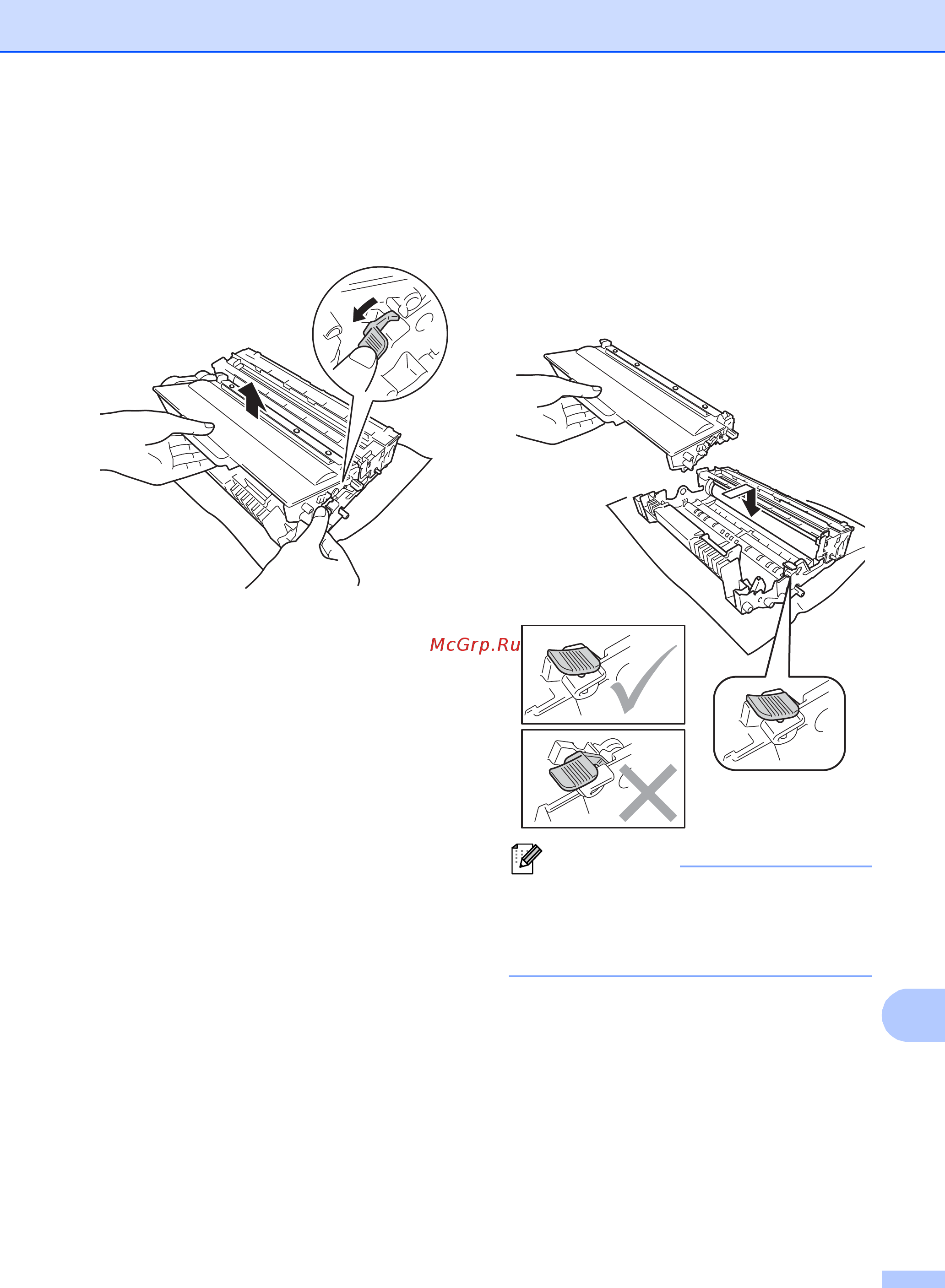 McGrp.Ru