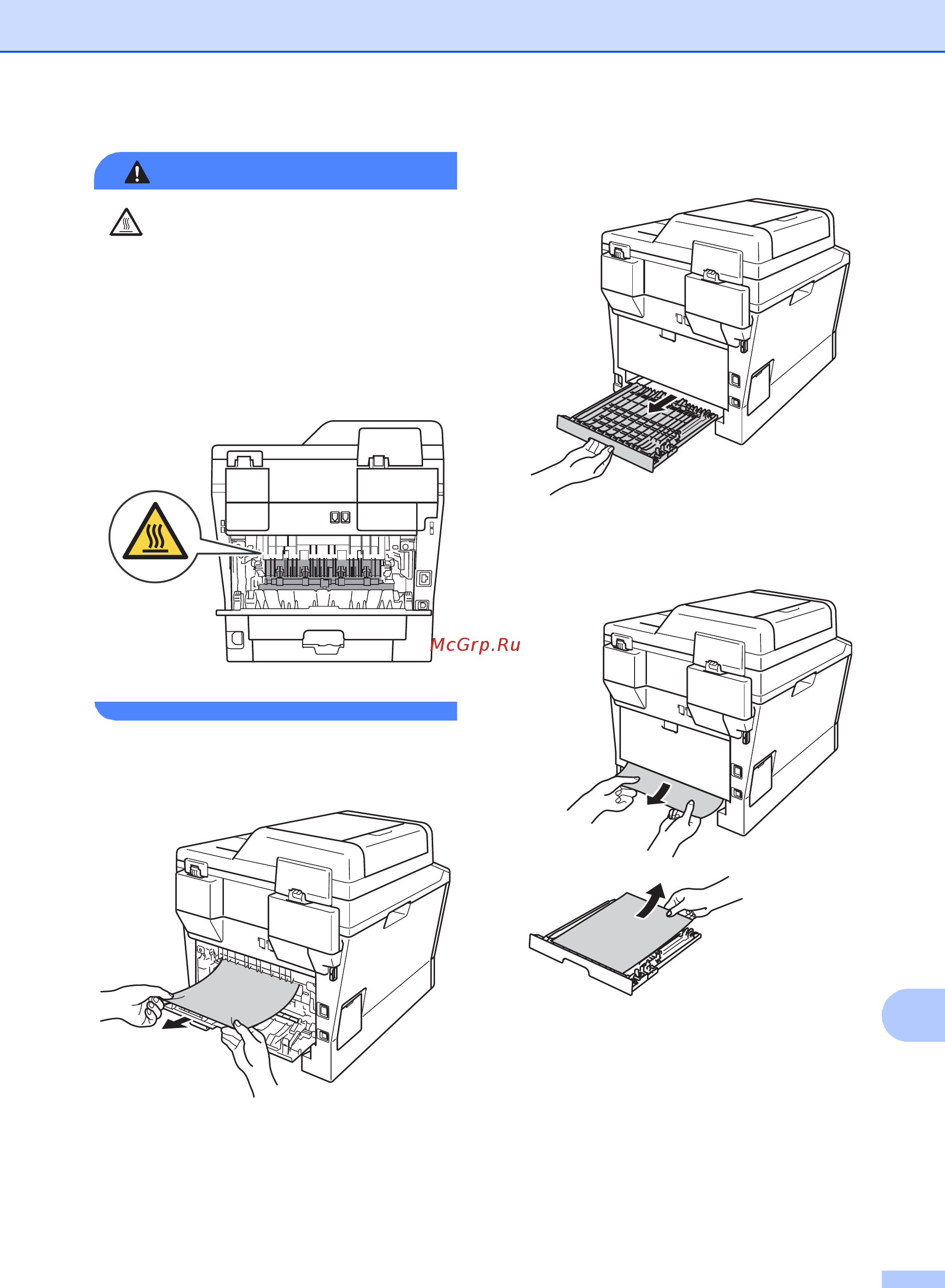 McGrp.Ru