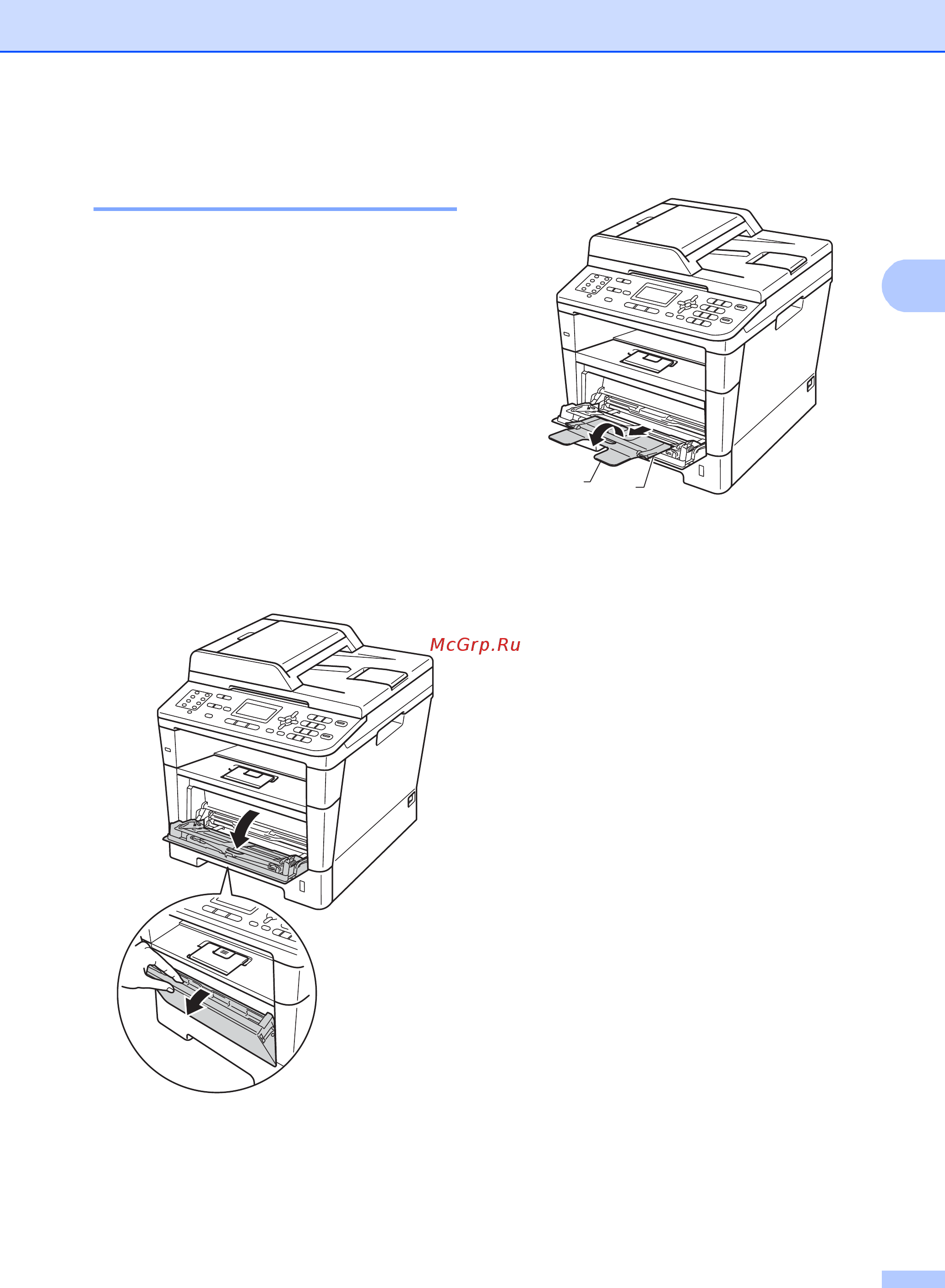 McGrp.Ru