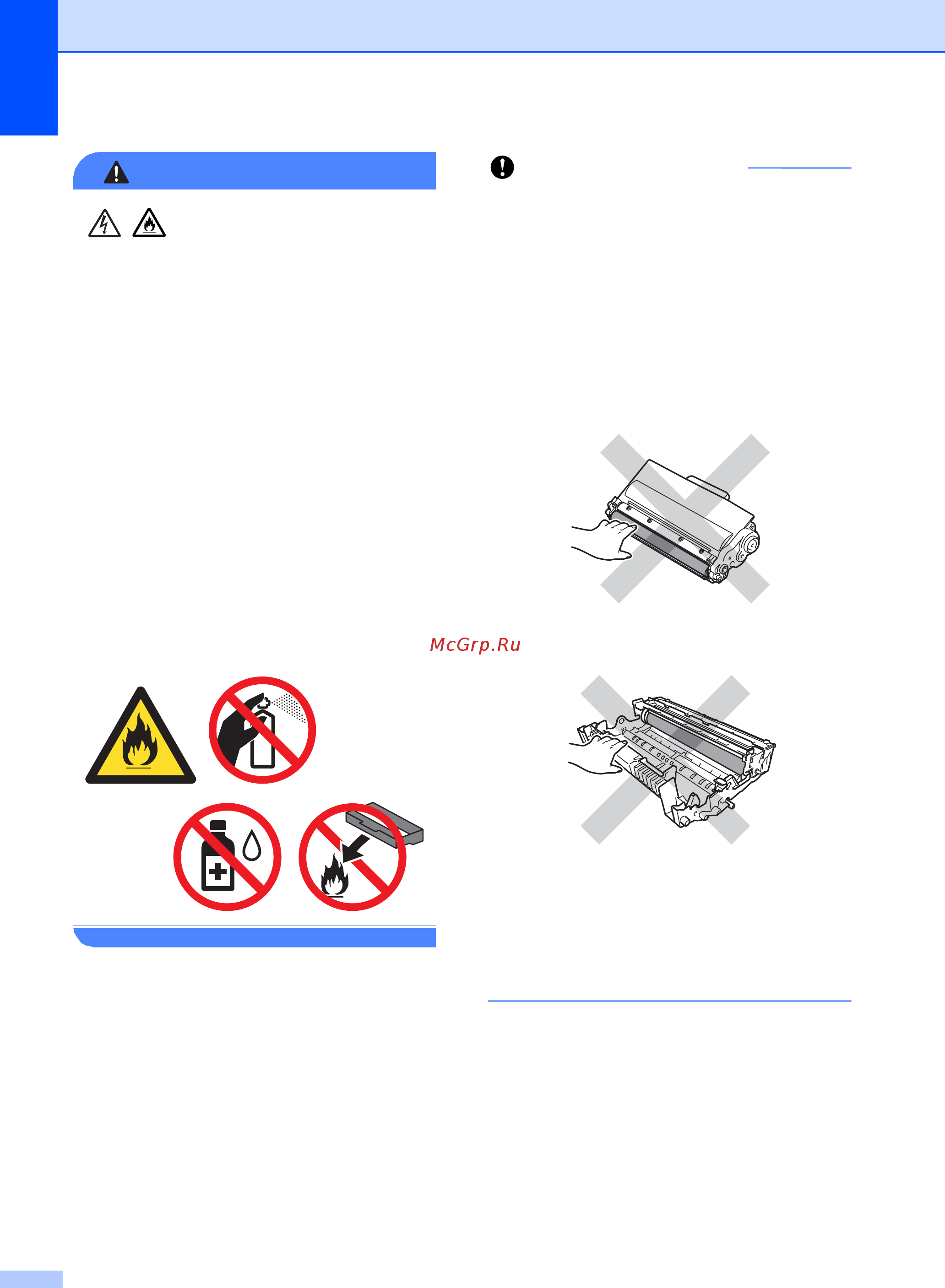 McGrp.Ru