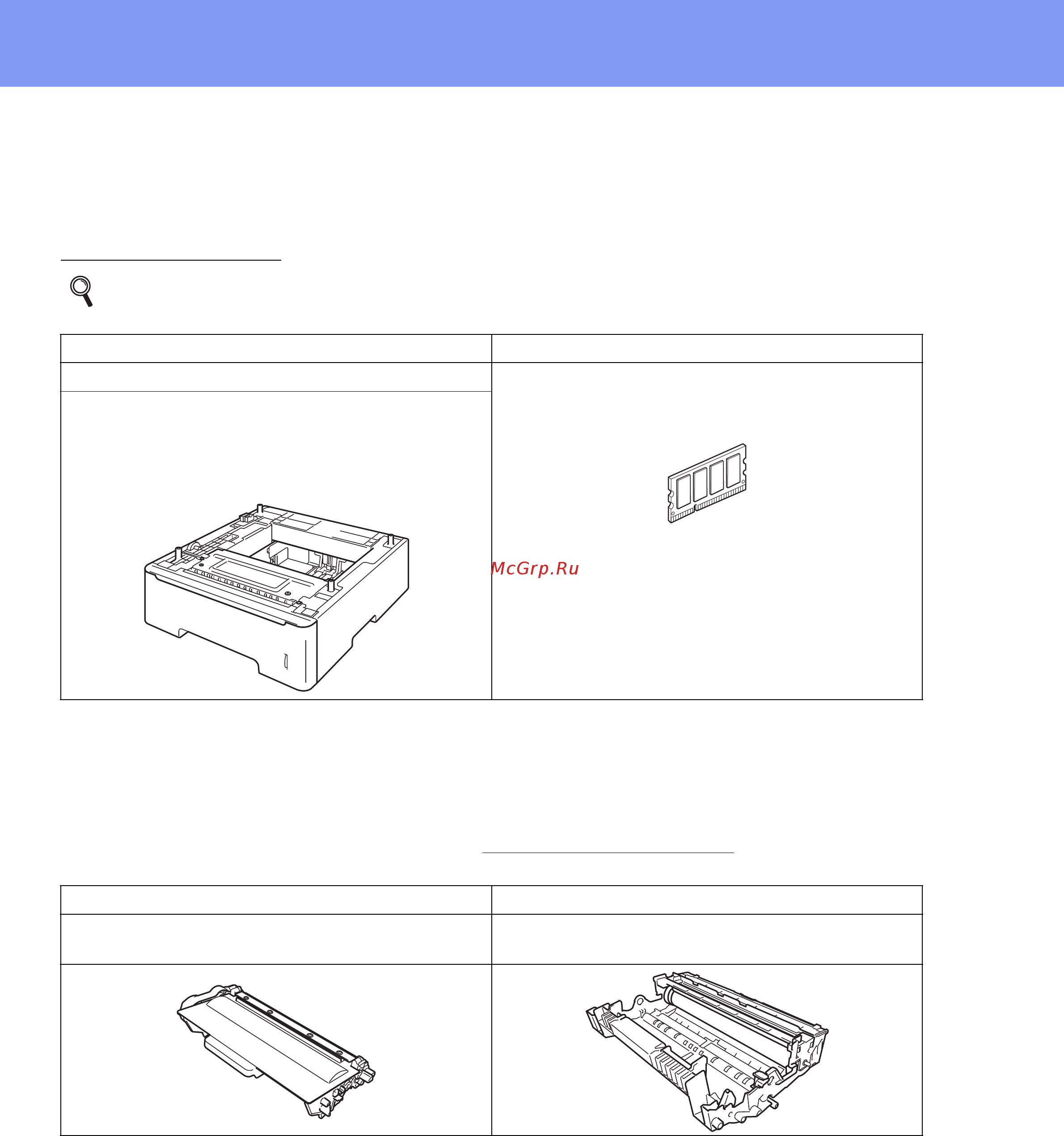 McGrp.Ru