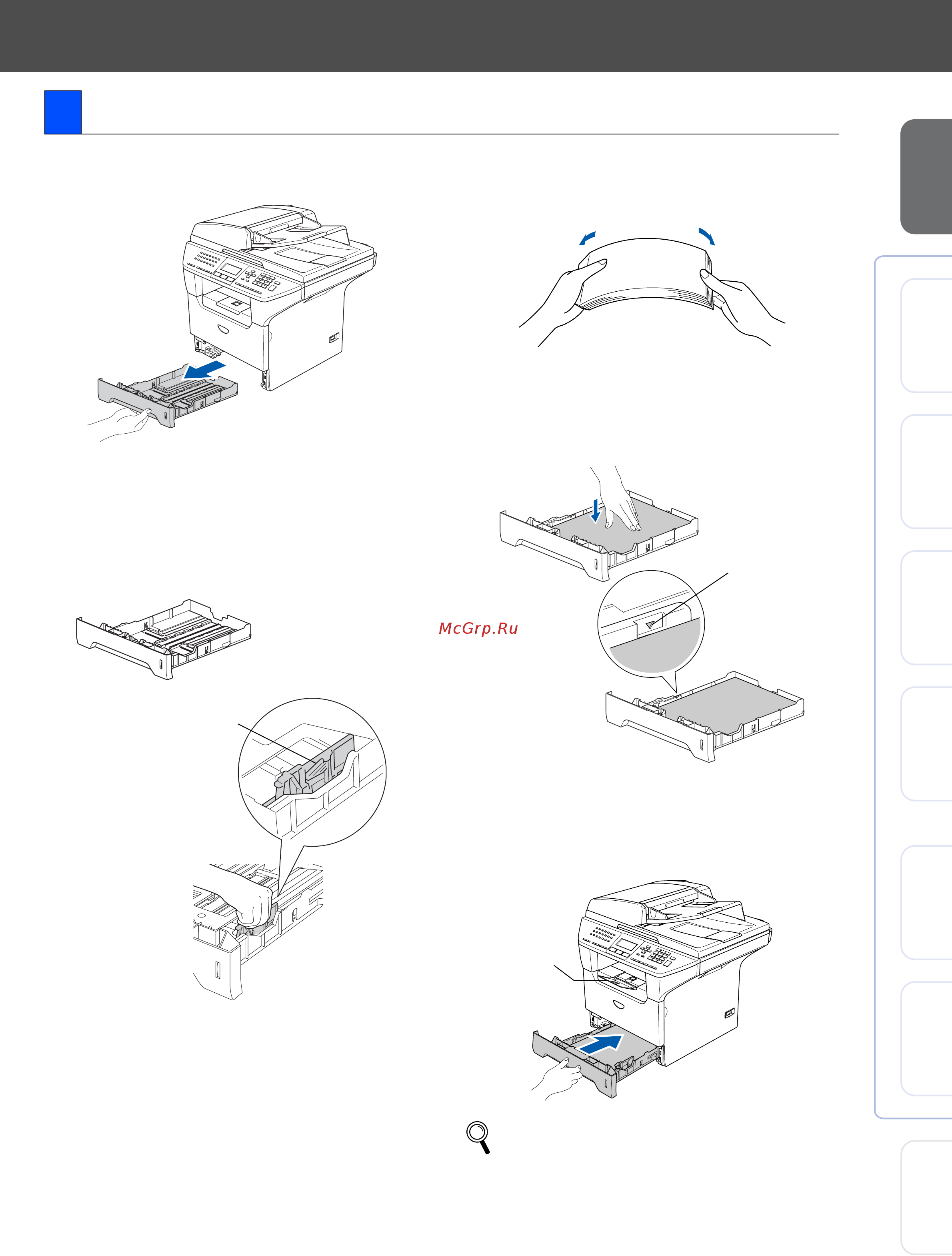 McGrp.Ru