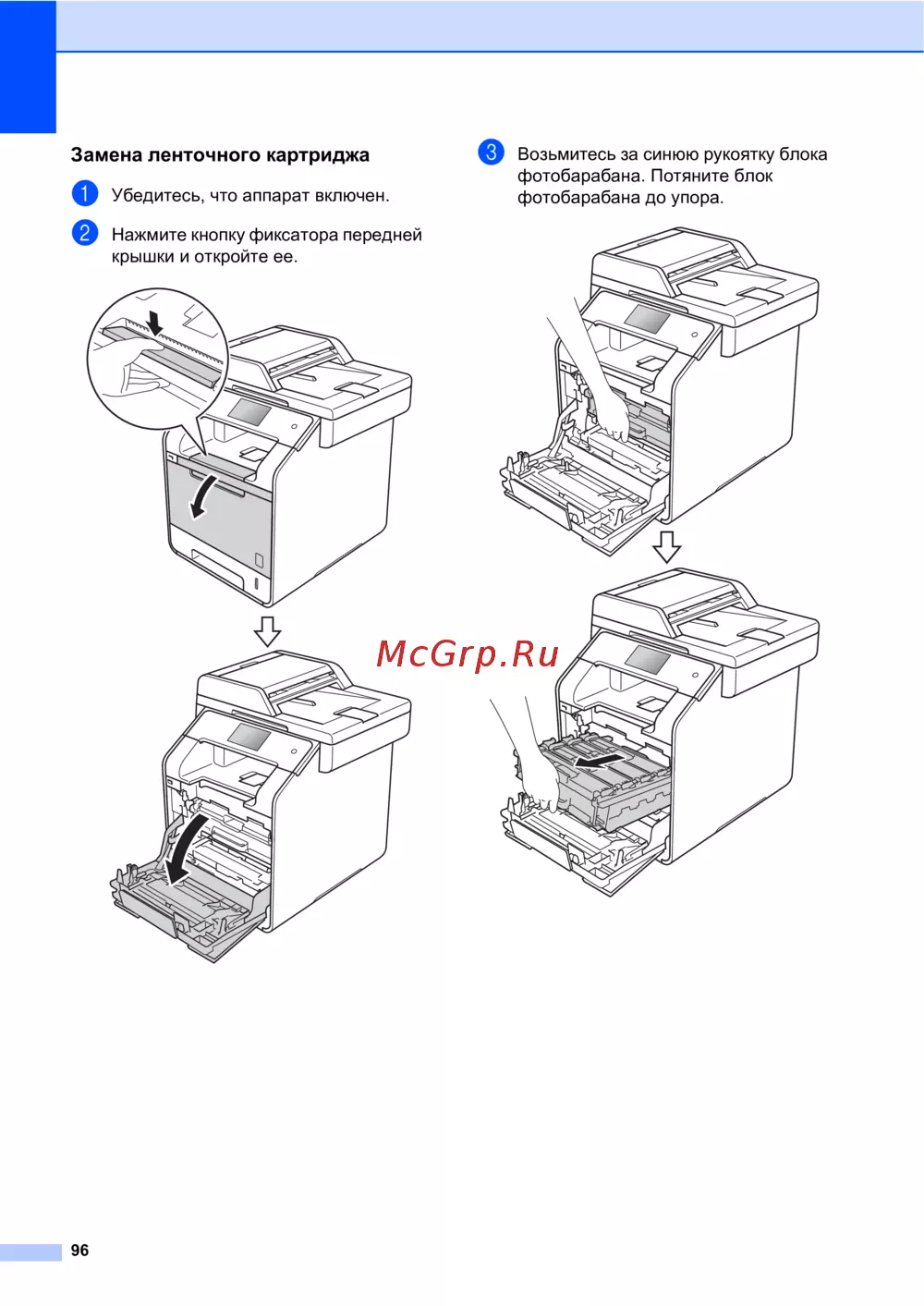 Замена ленточного картриджа

1 Убедитесь, что аппарат включен.

2 Нажмите кнопку фиксатора передней крышки и откройте ее.

3 Возьмитесь за синюю рукоятку блока фотобарабана. Потяните блок фотобарабана до упора.

McGrp.Ru

96