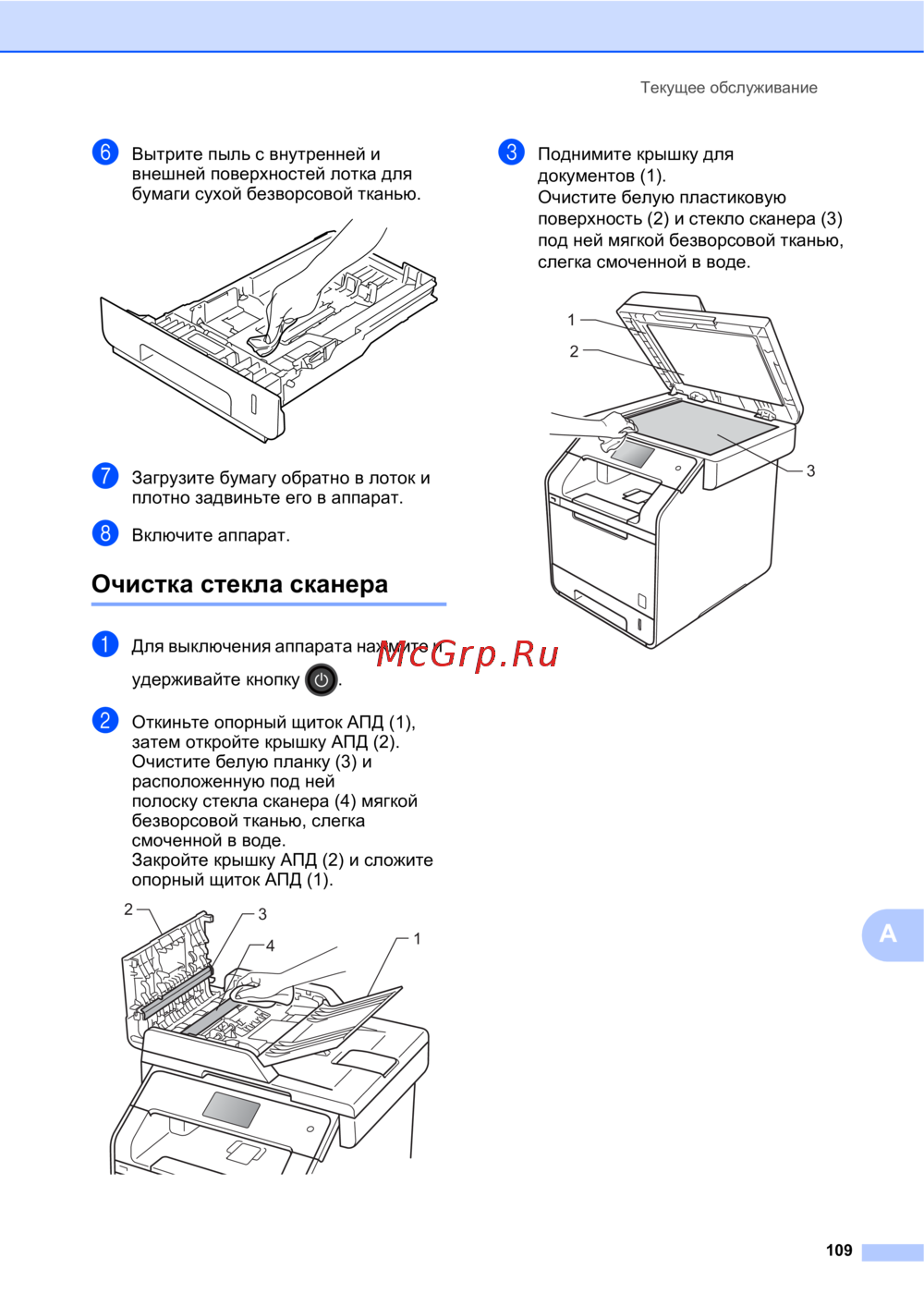 Текущее обслуживание

6 Вытрите пыль с внутренней и внешней поверхностей лотка для бумаги сухой безворсовой тканью.

7 Загрузите бумагу обратно в лоток и плотно задвиньте его в аппарат.

8 Включите аппарат.

Очистка стекла сканера

1 Для выключения аппарата нажмите и удерживайте кнопку .

McGrp.Ru

2 Откиньте опорный щиток АПД (1), затем откройте крышку АПД (2). Очистите белую планку (3) и расположенную под ней полоску стекла сканера (4) мягкой безворсовой тканью, слегка смоченной в воде. Закройте крышку АПД (2) и сложите опорный щиток АПД (1).

2
3
4
1

3 Поднимите крышку для документов (1). Очистите белую пластиковую поверхность (2) и стекло сканера (3) под ней мягкой безворсовой тканью, слегка смоченной в воде.

1
2
3

A

109