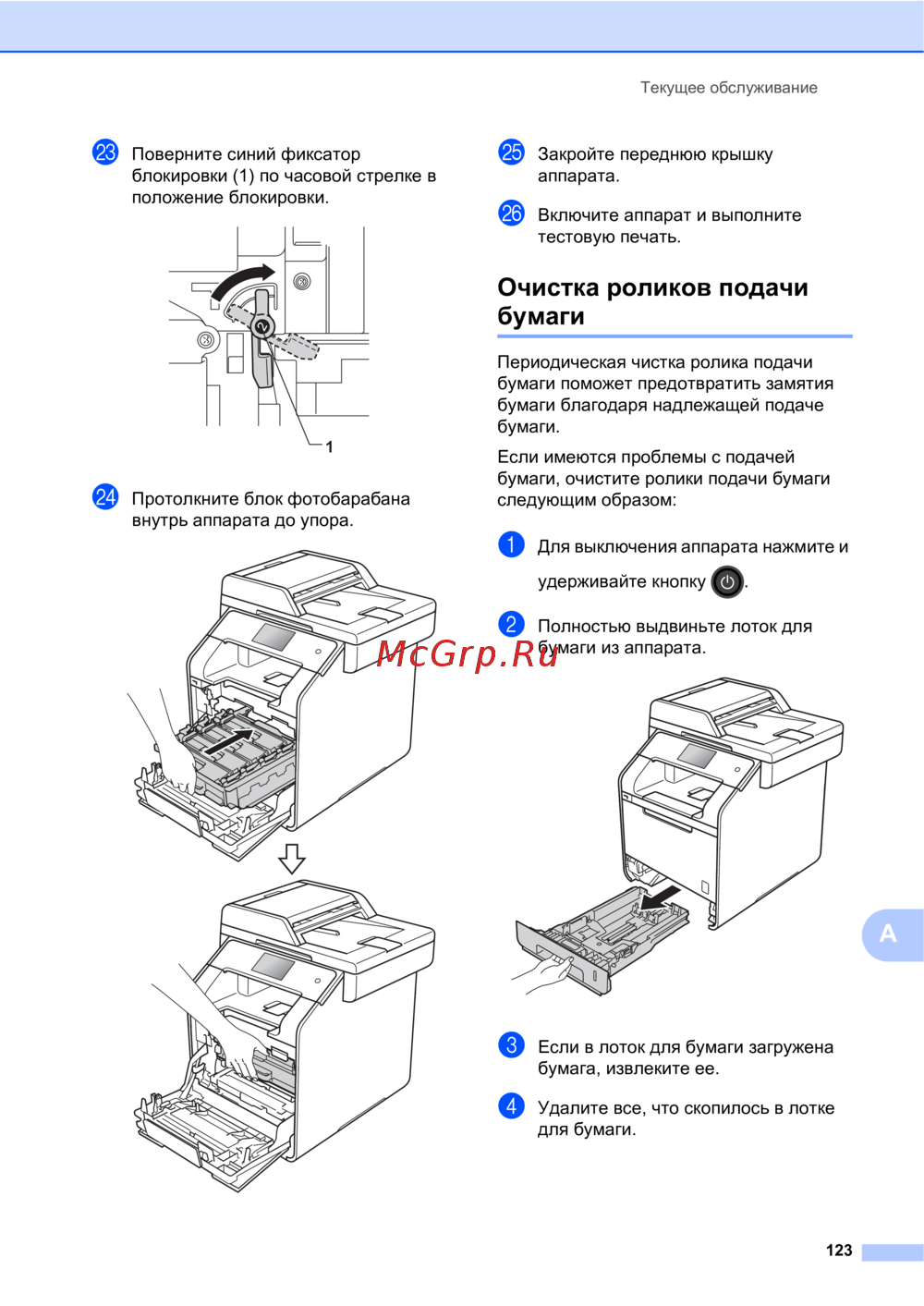 Текущее обслуживание

23 Поверните синий фиксатор блокировки (1) по часовой стрелке в положение блокировки.

1

24 Протолкните блок фотобарабана внутрь аппарата до упора.

25 Закройте переднюю крышку аппарата.

26 Включите аппарат и выполните тестовую печать.

Очистка роликов подачи бумаги

Периодическая чистка ролика подачи бумаги поможет предотвратить замятия бумаги благодаря надлежащей подаче бумаги.

Если имеются проблемы с подачей бумаги, очистите ролики подачи бумаги следующим образом:

1 Для выключения аппарата нажмите и удерживайте кнопку .

2 Полностью выдвиньте лоток для бумаги из аппарата.

McGrp.Ru

3 Если в лоток для бумаги загружена бумага, извлеките ее.

4 Удалите все, что скопилось в лотке для бумаги.

A

123