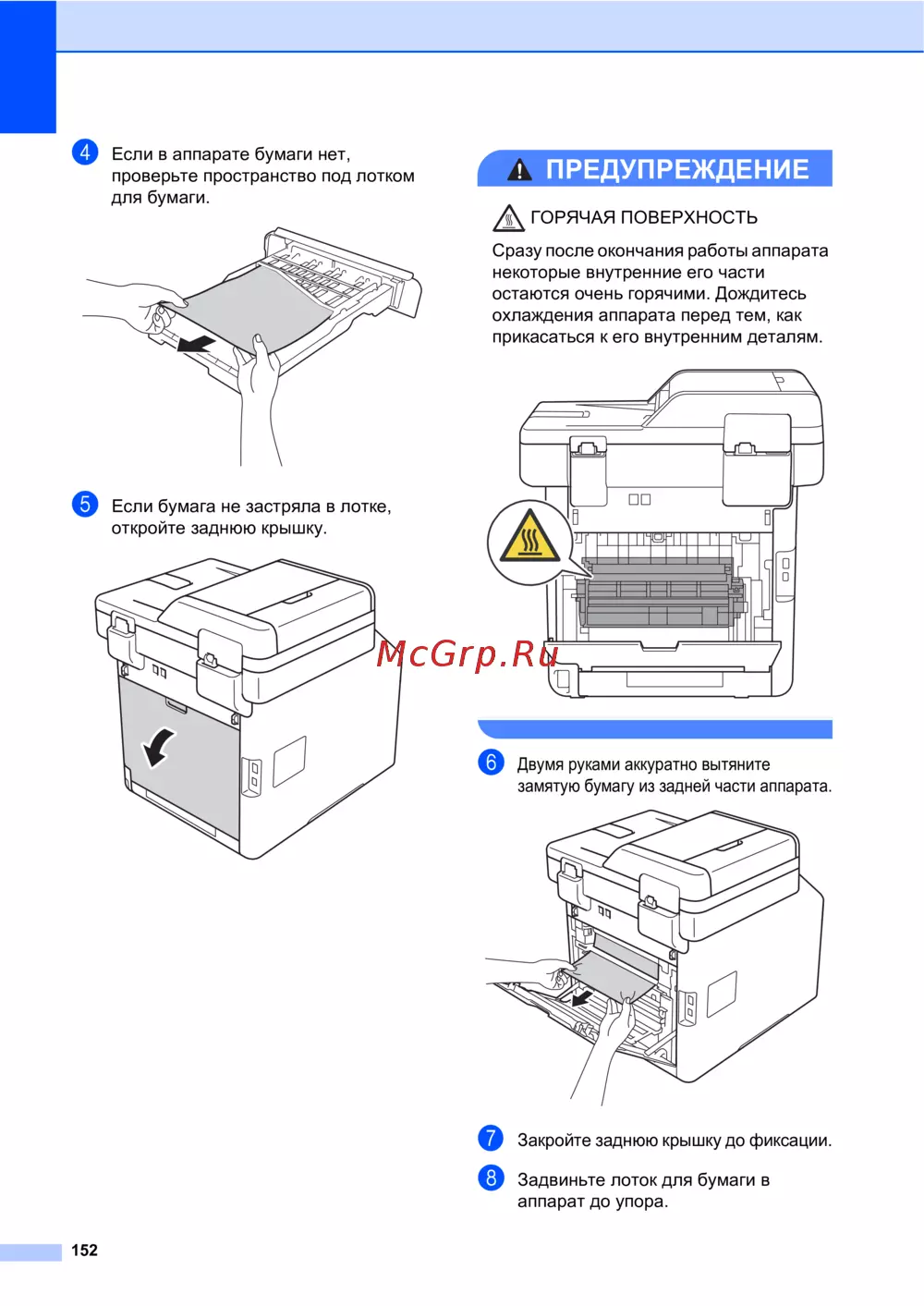 4 Если в аппарате бумаги нет, проверьте пространство под лотком для бумаги.

5 Если бумага не застряла в лотке, откройте заднюю крышку.

ПРЕДУПРЕЖДЕНИЕ

ГОРЯЧАЯ ПОВЕРХНОСТЬ

Сразу после окончания работы аппарата некоторые внутренние его части остаются очень горячими. Дождитесь охлаждения аппарата перед тем, как прикасаться к его внутренним деталям.

McGrp.Ru

6 Двумя руками аккуратно вытяните замятую бумагу из задней части аппарата.

7 Закройте заднюю крышку до фиксации.

8 Задвиньте лоток для бумаги в аппарат до упора.

152