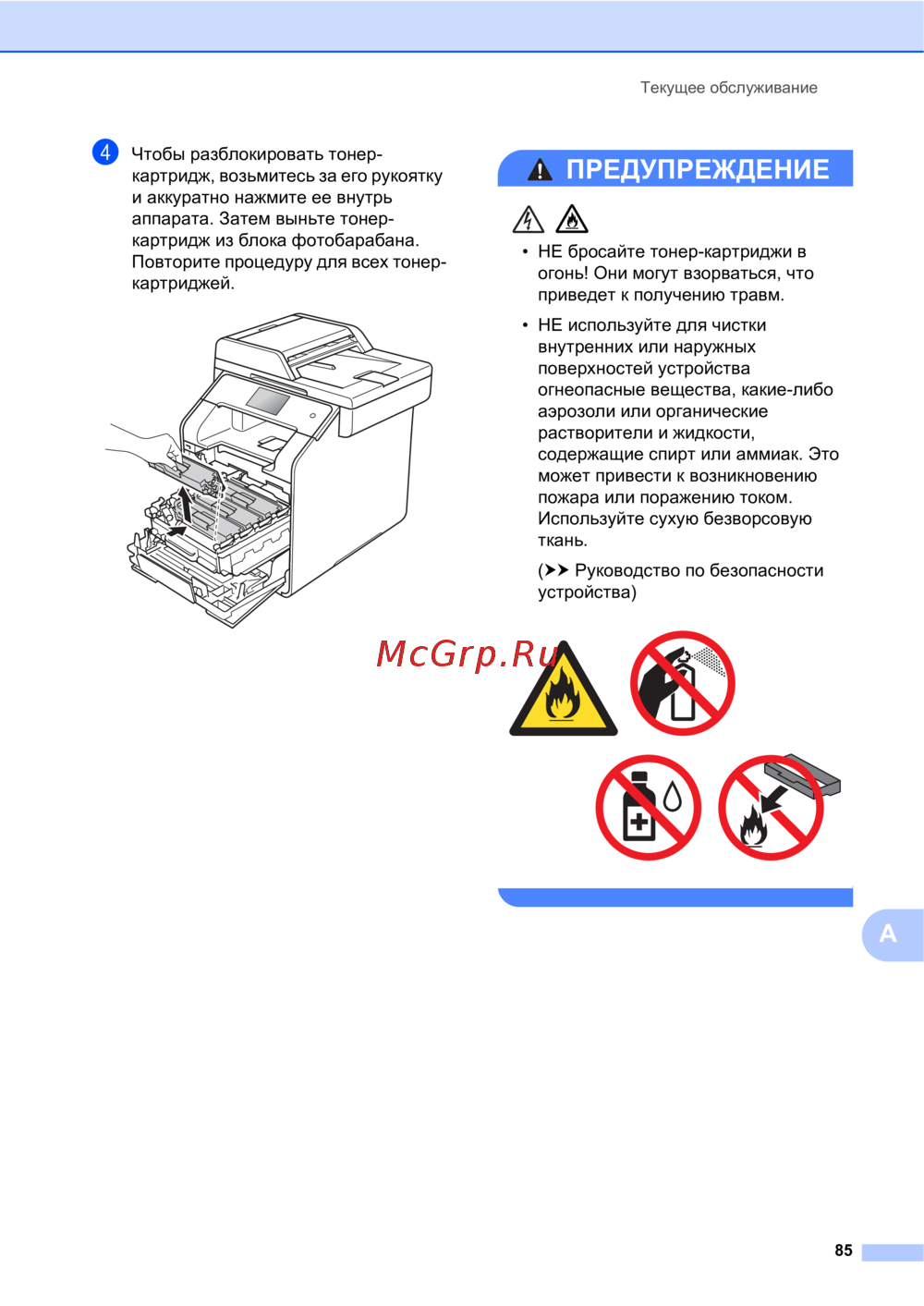 Текущее обслуживание

4 Чтобы разблокировать тонер-картридж, возьмитесь за его рукоятку и аккуратно нажмите ее внутрь аппарата. Затем выньте тонер-картридж из блока фотобарабана. Повторите процедуру для всех тонер-картриджей.

ПРЕДУПРЕЖДЕНИЕ

• НЕ бросайте тонер-картриджи в огонь! Они могут взорваться, что приведет к получению травм.

• НЕ используйте для чистки внутренних или наружных поверхностей устройства огнеопасные вещества, какие-либо аэрозоли или органические растворители и жидкости, содержащие спирт или аммиак. Это может привести к возникновению пожара или поражению током. Используйте сухую безворсовую ткань.

(➤➤ Руководство по безопасности устройства)

McGrp.Ru

A

85