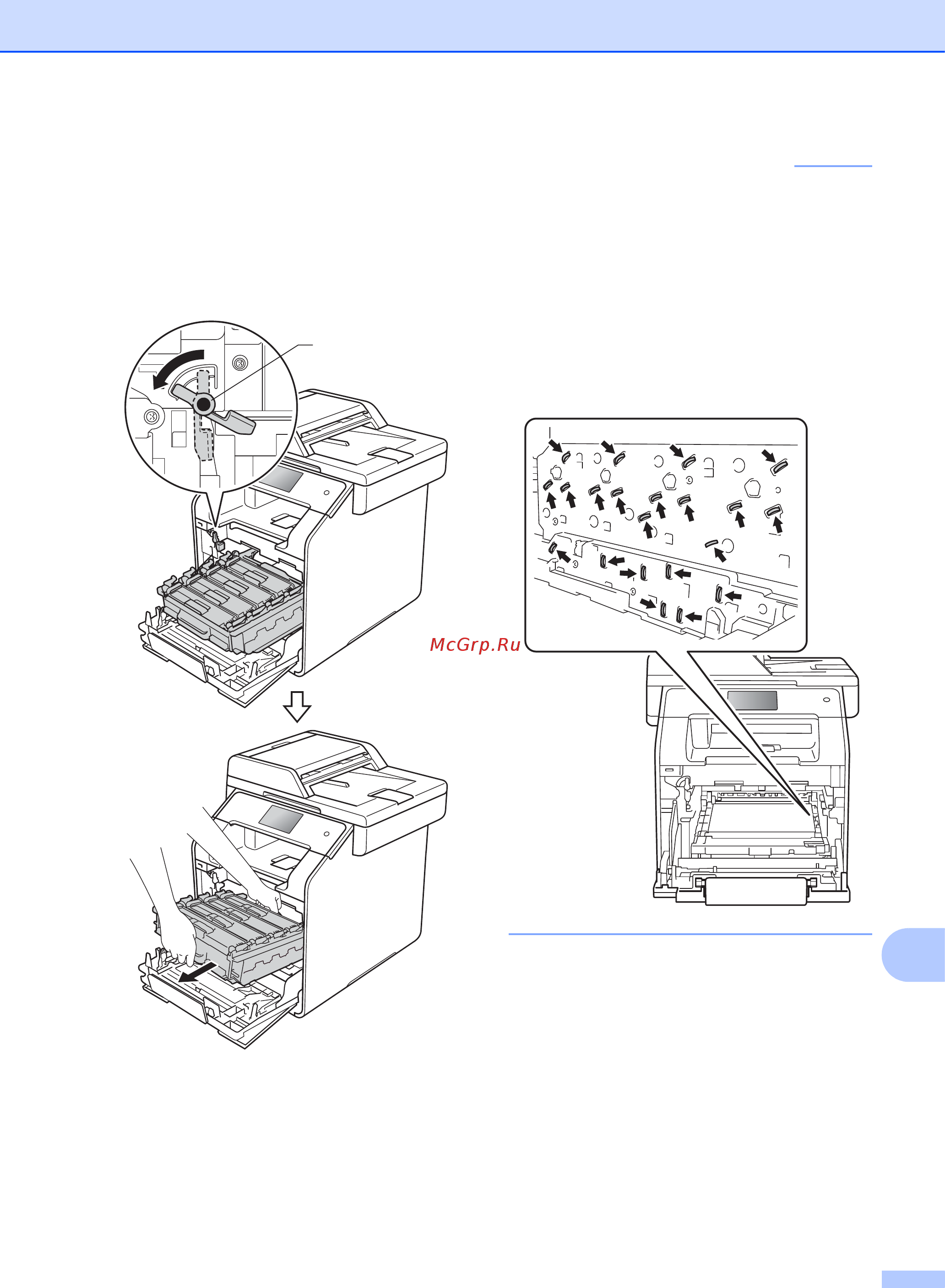 McGrp.Ru