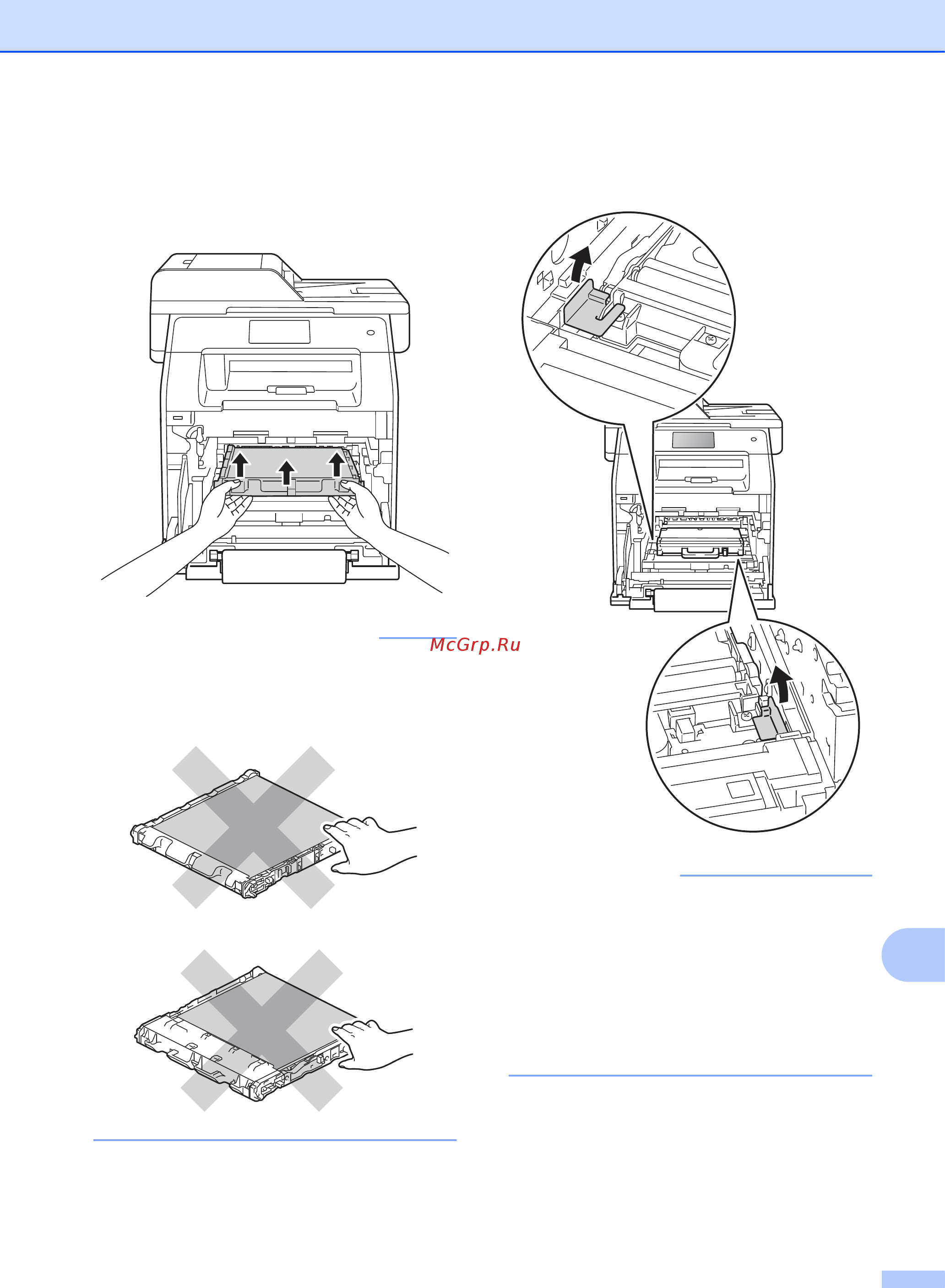 McGrp.Ru