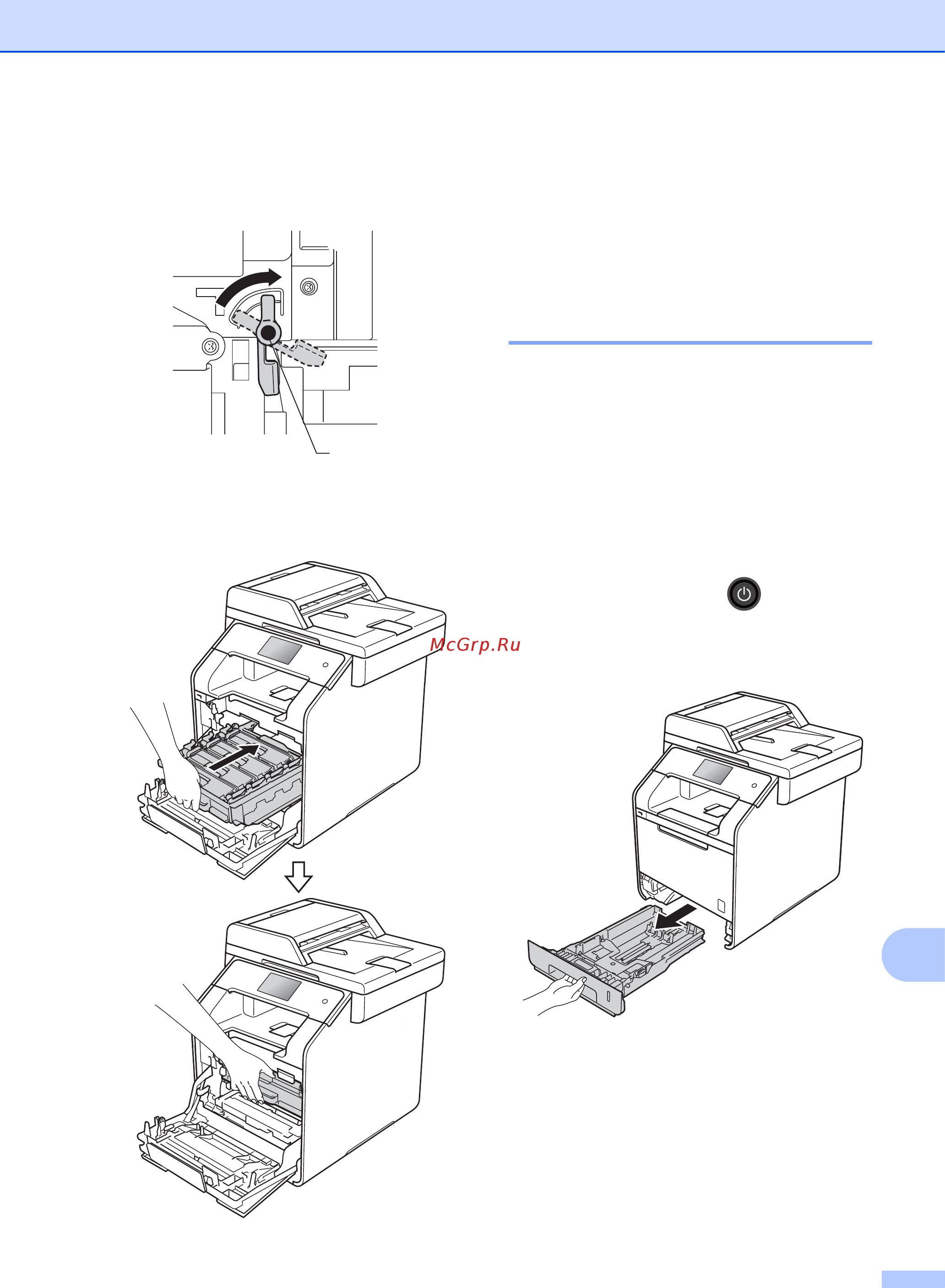 McGrp.Ru