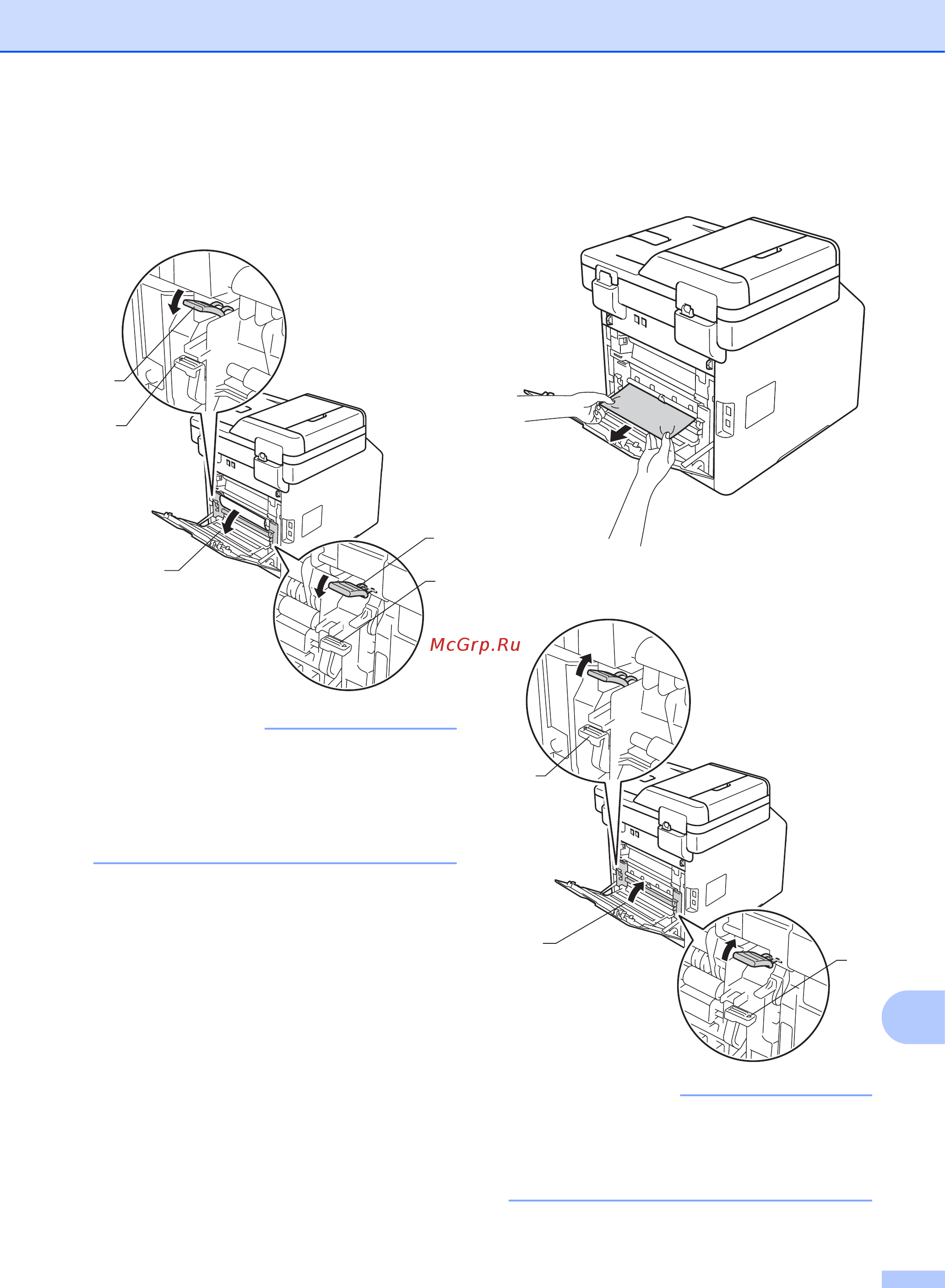 McGrp.Ru