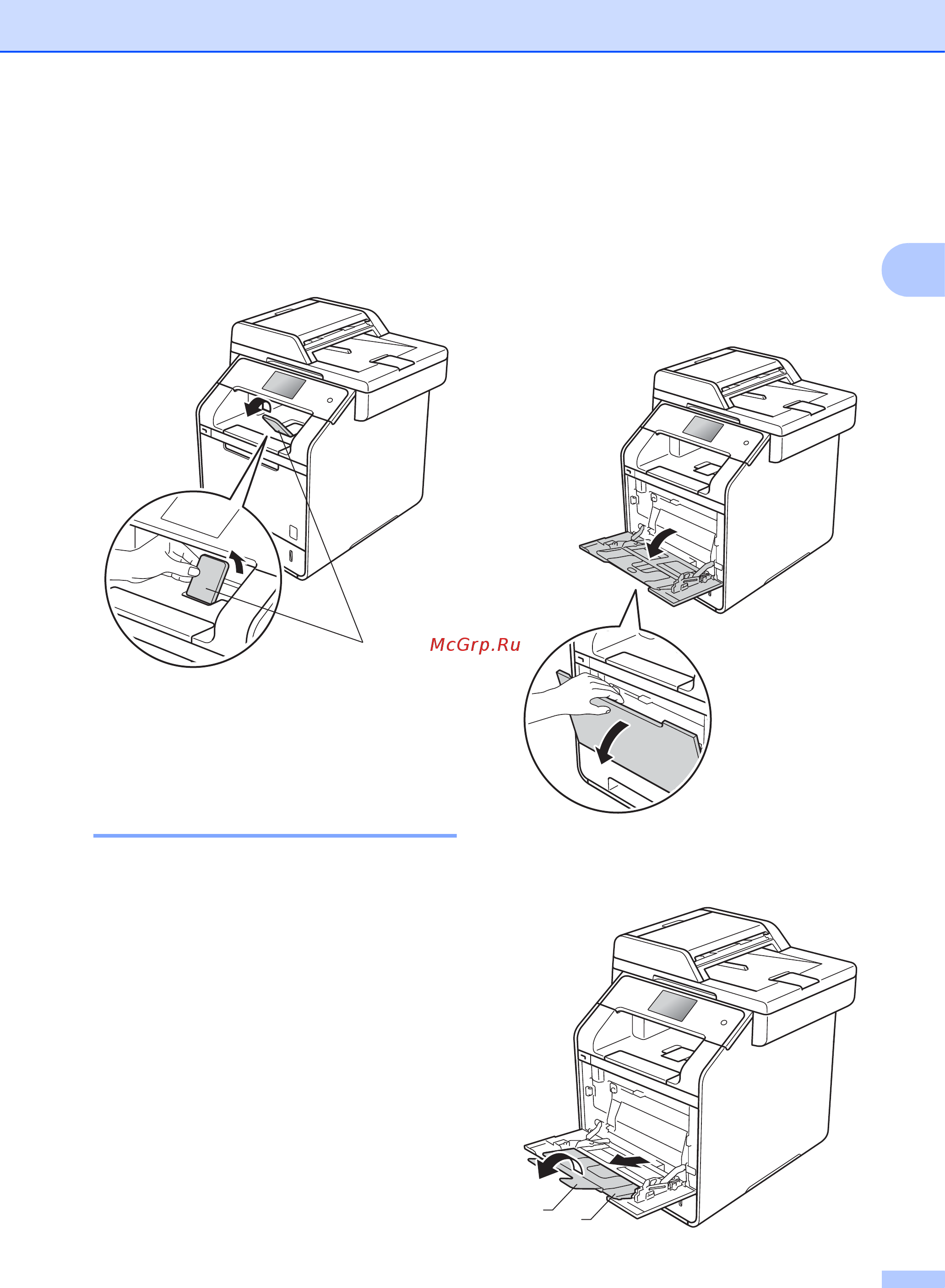 McGrp.Ru