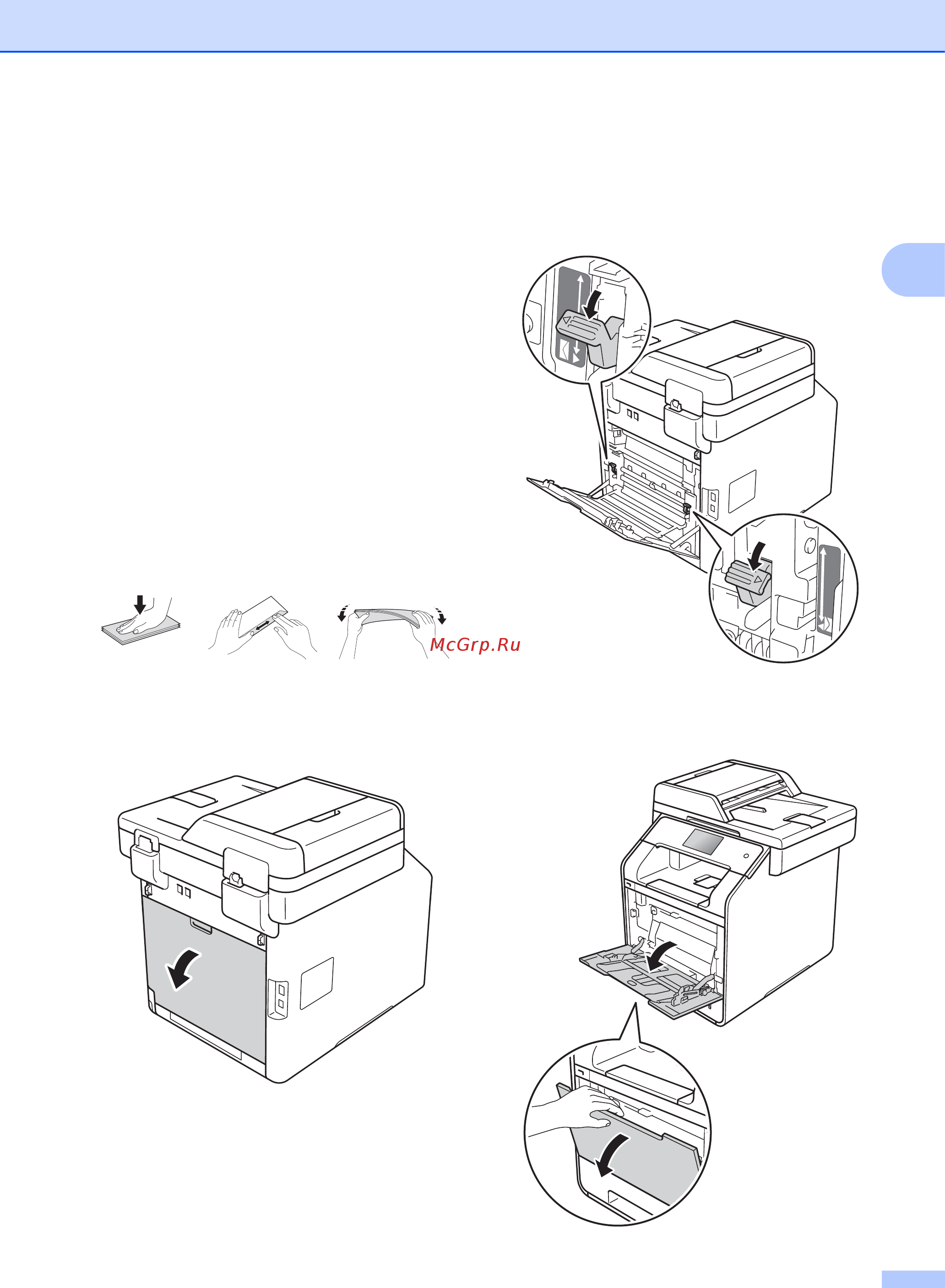 McGrp.Ru