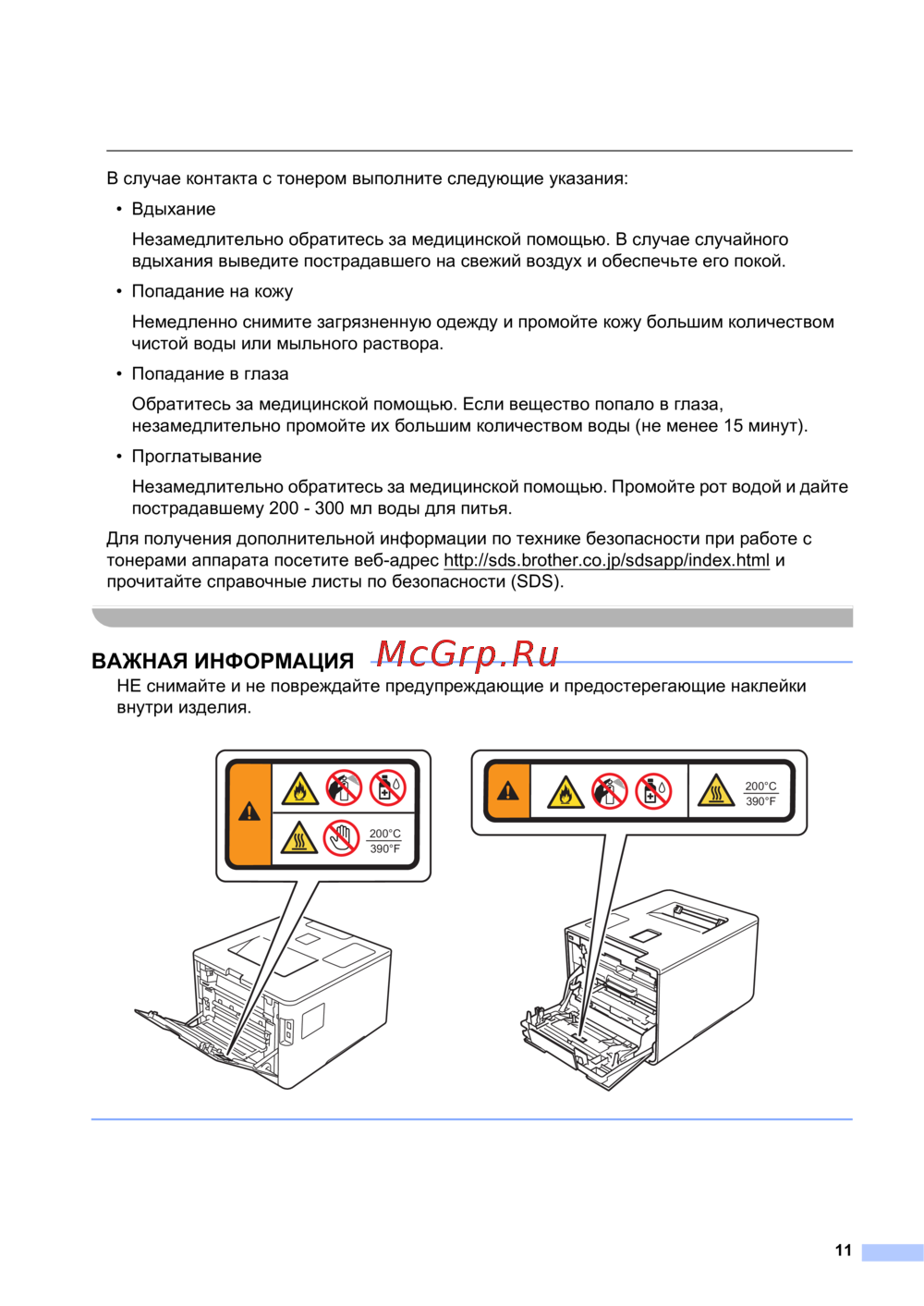 В случае контакта с тонером выполните следующие указания:

• Вдыхание

Незамедлительно обратитесь за медицинской помощью. В случае случайного вдыхания выведите пострадавшего на свежий воздух и обеспечьте его покой.

• Попадание на кожу

Немедленно снимите загрязненную одежду и промойте кожу большим количеством чистой воды или мыльного раствора.

• Попадание в глаза

Обратитесь за медицинской помощью. Если вещество попало в глаза, незамедлительно промойте их большим количеством воды (не менее 15 минут).

• Проглатывание

Незамедлительно обратитесь за медицинской помощью. Промойте рот водой и дайте пострадавшему 200 - 300 мл воды для питья.

Для получения дополнительной информации по технике безопасности при работе с тонерами аппарата посетите веб-адрес http://sds.brother.co.jp/sdsapp/index.html и прочитайте справочные листы по безопасности (SDS).

ВАЖНАЯ ИНФОРМАЦИЯ McGrp.Ru

НЕ снимайте и не повреждайте предупреждающие и предостерегающие наклейки внутри изделия.

200°C
390°F

200°C
390°F

11