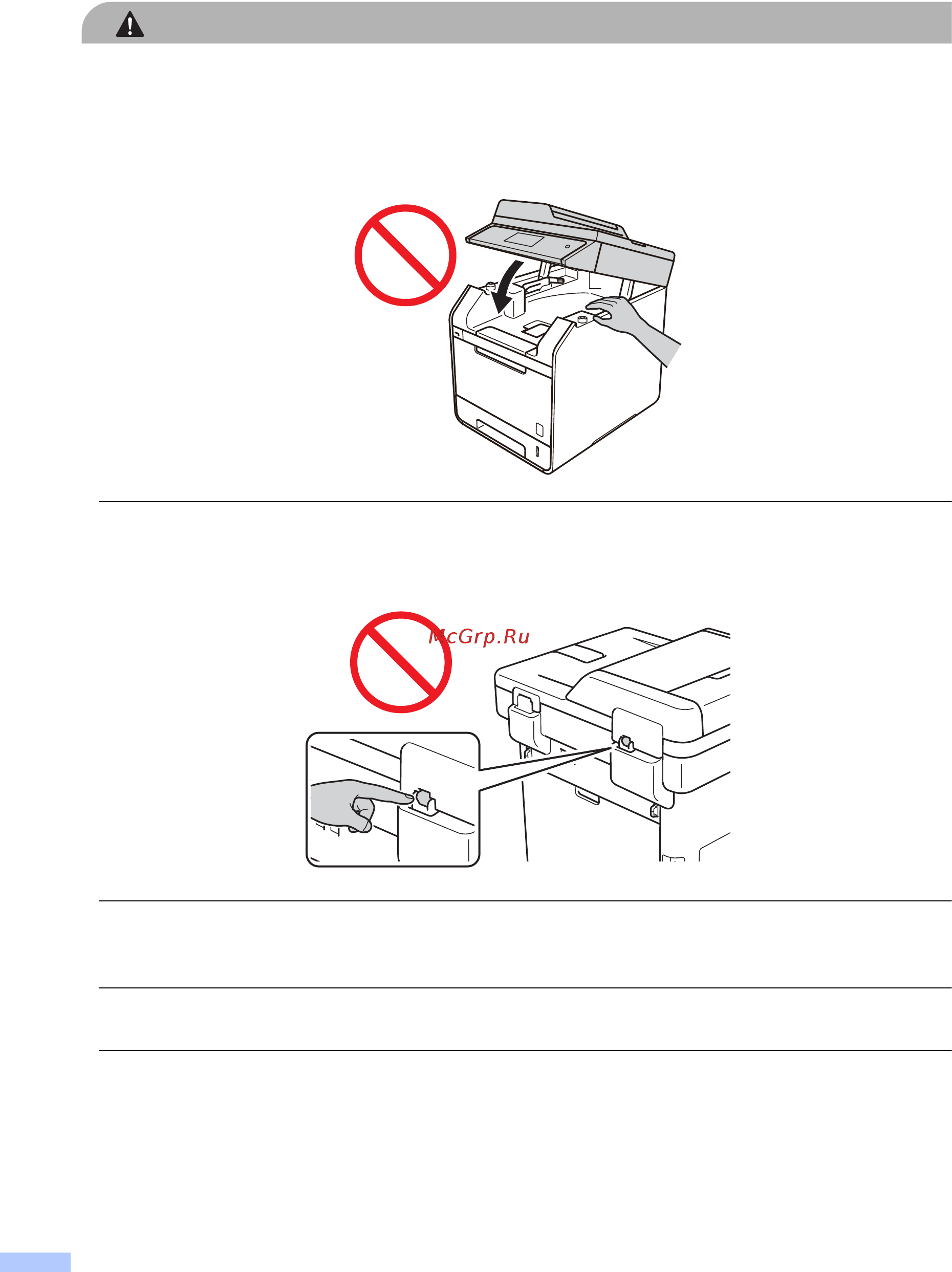 McGrp.Ru