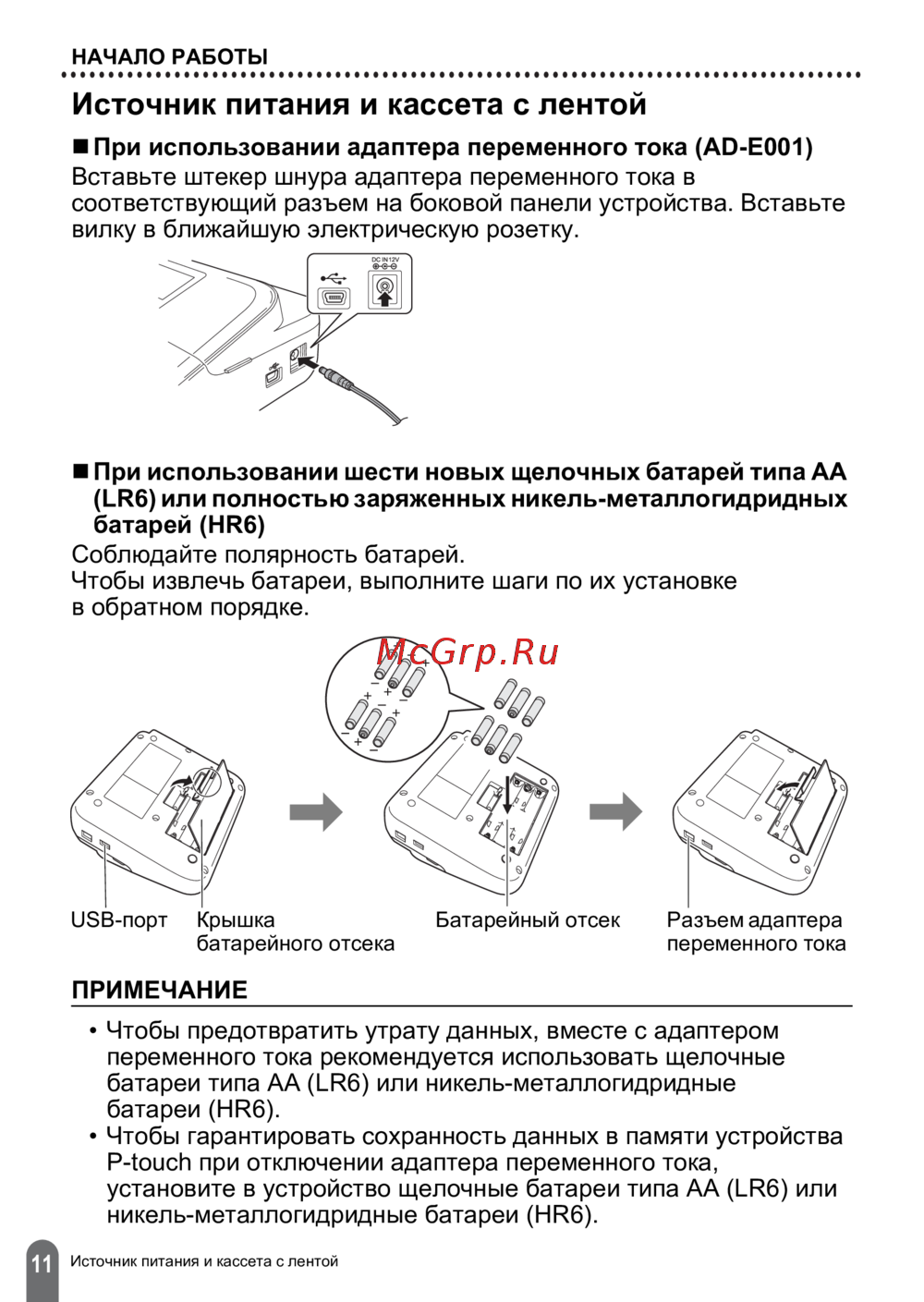 НАЧАЛО РАБОТЫ

Источник питания и кассета с лентой

■ При использовании адаптера переменного тока (AD-E001)

Вставьте штекер шнура адаптера переменного тока в соответствующий разъем на боковой панели устройства. Вставьте вилку в ближайшую электрическую розетку.

DC IN 12V

■ При использовании шести новых щелочных батарей типа AA (LR6) или полностью заряженных никель-металлогидридных батарей (HR6)

Соблюдайте полярность батарей.
Чтобы извлечь батареи, выполните шаги по их установке в обратном порядке.

McGrp.Ru

USB-порт

Крышка батарейного отсека

Батарейный отсек

Разъем адаптера переменного тока

ПРИМЕЧАНИЕ

• Чтобы предотвратить утрату данных, вместе с адаптером переменного тока рекомендуется использовать щелочные батареи типа AA (LR6) или никель-металлогидридные батареи (HR6).
• Чтобы гарантировать сохранность данных в памяти устройства P-touch при отключении адаптера переменного тока, установите в устройство щелочные батареи типа AA (LR6) или никель-металлогидридные батареи (HR6).

11 Источник питания и кассета с лентой