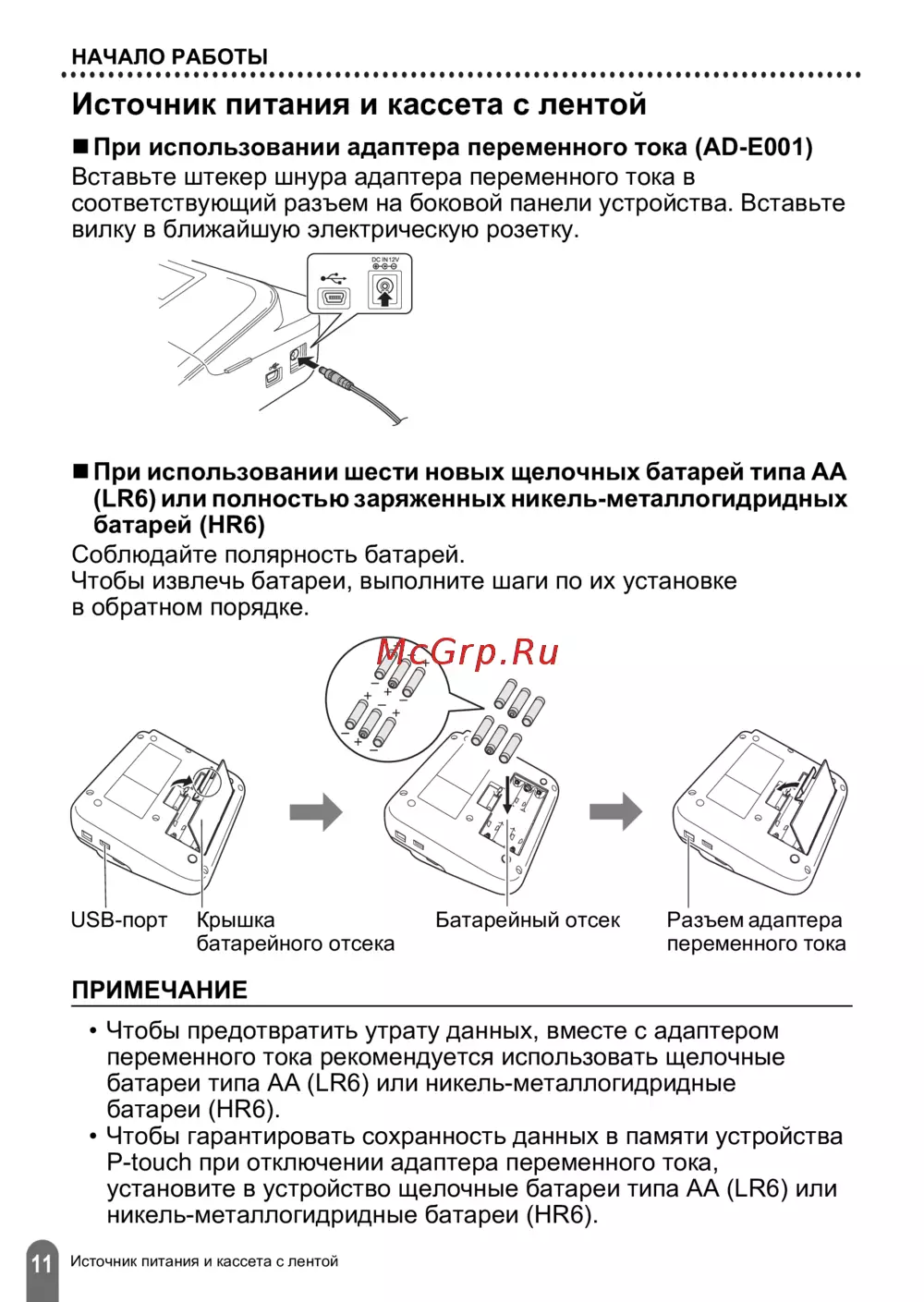 НАЧАЛО РАБОТЫ

Источник питания и кассета с лентой

■ При использовании адаптера переменного тока (AD-E001)

Вставьте штекер шнура адаптера переменного тока в соответствующий разъем на боковой панели устройства. Вставьте вилку в ближайшую электрическую розетку.

DC IN 12V

■ При использовании шести новых щелочных батарей типа AA (LR6) или полностью заряженных никель-металлогидридных батарей (HR6)

Соблюдайте полярность батарей.
Чтобы извлечь батареи, выполните шаги по их установке в обратном порядке.

McGrp.Ru

USB-порт

Крышка батарейного отсека

Батарейный отсек

Разъем адаптера переменного тока

ПРИМЕЧАНИЕ

• Чтобы предотвратить утрату данных, вместе с адаптером переменного тока рекомендуется использовать щелочные батареи типа AA (LR6) или никель-металлогидридные батареи (HR6).
• Чтобы гарантировать сохранность данных в памяти устройства P-touch при отключении адаптера переменного тока, установите в устройство щелочные батареи типа AA (LR6) или никель-металлогидридные батареи (HR6).

11 Источник питания и кассета с лентой