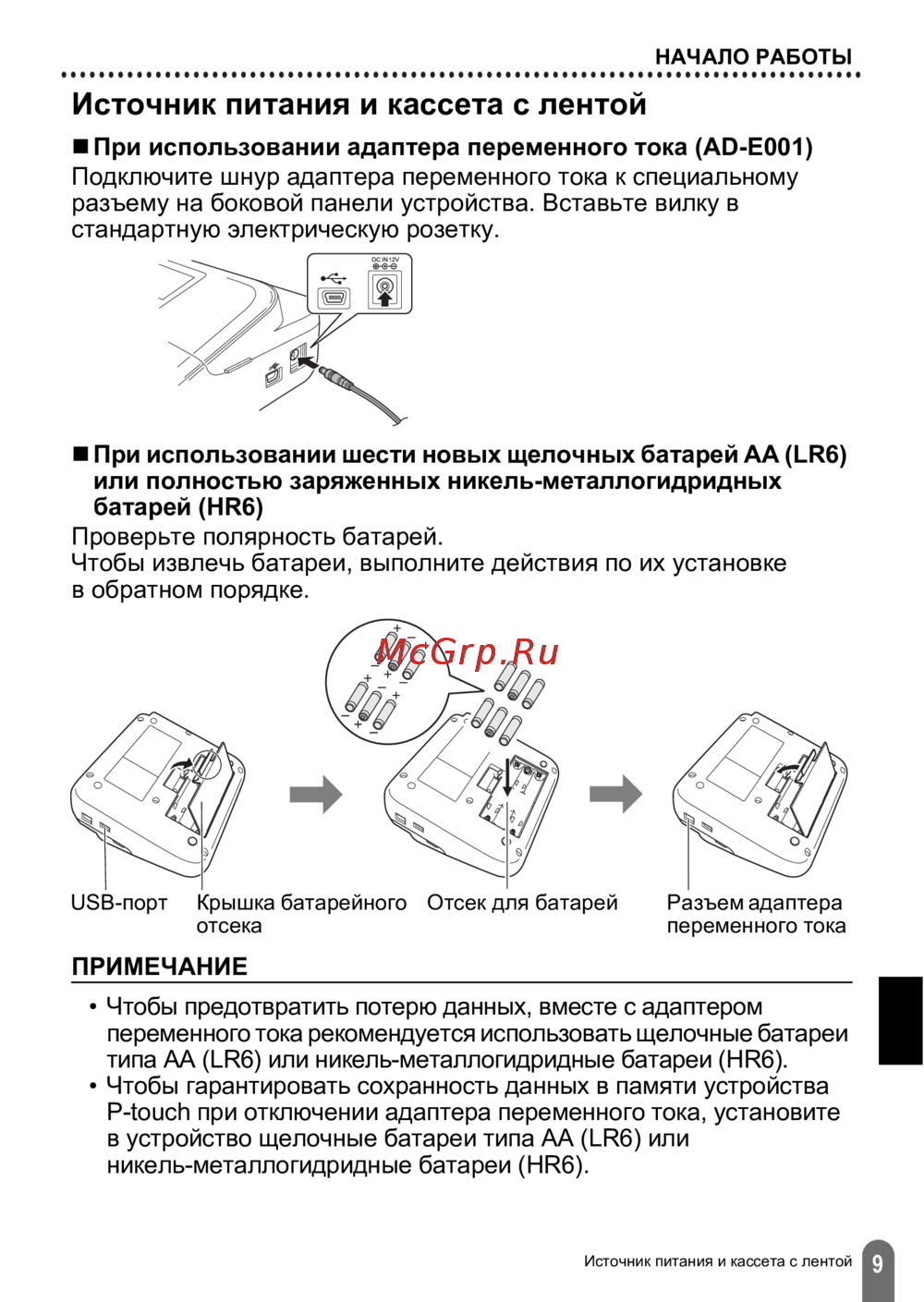 НАЧАЛО РАБОТЫ

Источник питания и кассета с лентой

■ При использовании адаптера переменного тока (AD-E001)
Подключите шнур адаптера переменного тока к специальному разъему на боковой панели устройства. Вставьте вилку в стандартную электрическую розетку.

DC IN 12V

■ При использовании шести новых щелочных батарей AA (LR6) или полностью заряженных никель-металлогидридных батарей (HR6)
Проверьте полярность батарей.
Чтобы извлечь батареи, выполните действия по их установке в обратном порядке.

McGrp.Ru

USB-порт
Крышка батарейного отсека
Отсек для батарей
Разъем адаптера переменного тока

ПРИМЕЧАНИЕ
• Чтобы предотвратить потерю данных, вместе с адаптером переменного тока рекомендуется использовать щелочные батареи типа AA (LR6) или никель-металлогидридные батареи (HR6).
• Чтобы гарантировать сохранность данных в памяти устройства P-touch при отключении адаптера переменного тока, установите в устройство щелочные батареи типа AA (LR6) или никель-металлогидридные батареи (HR6).

Источник питания и кассета с лентой 9