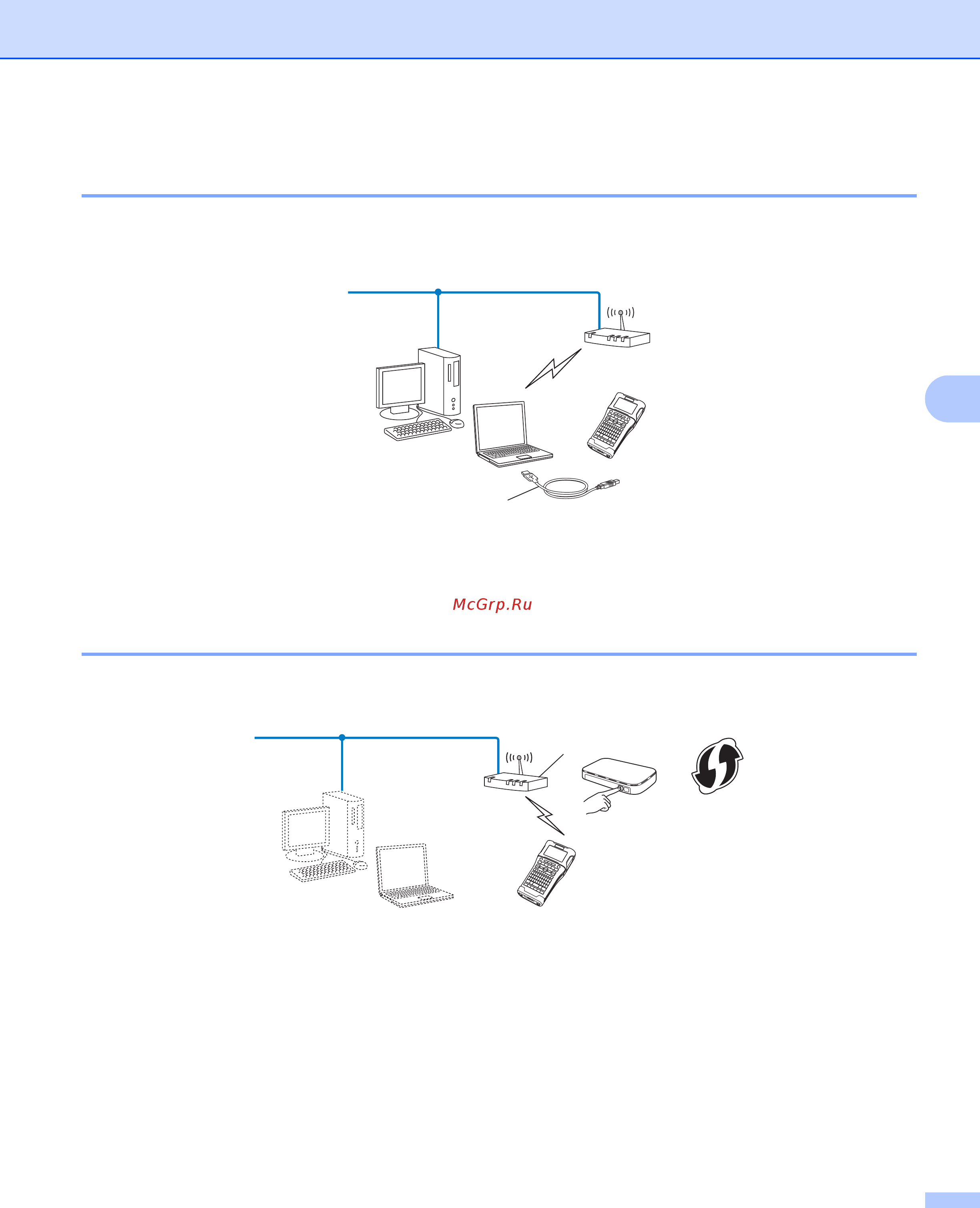 McGrp.Ru