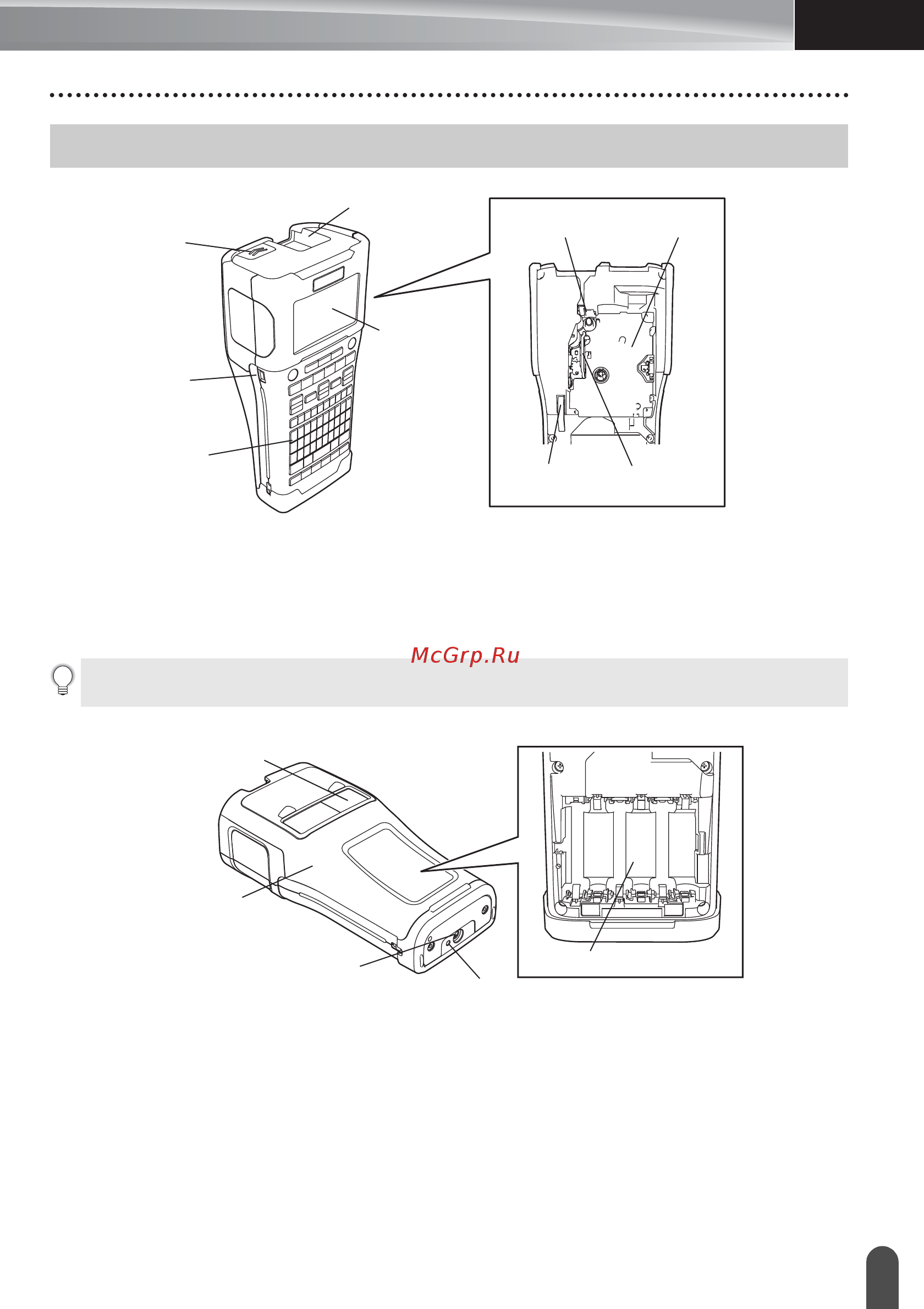 McGrp.Ru