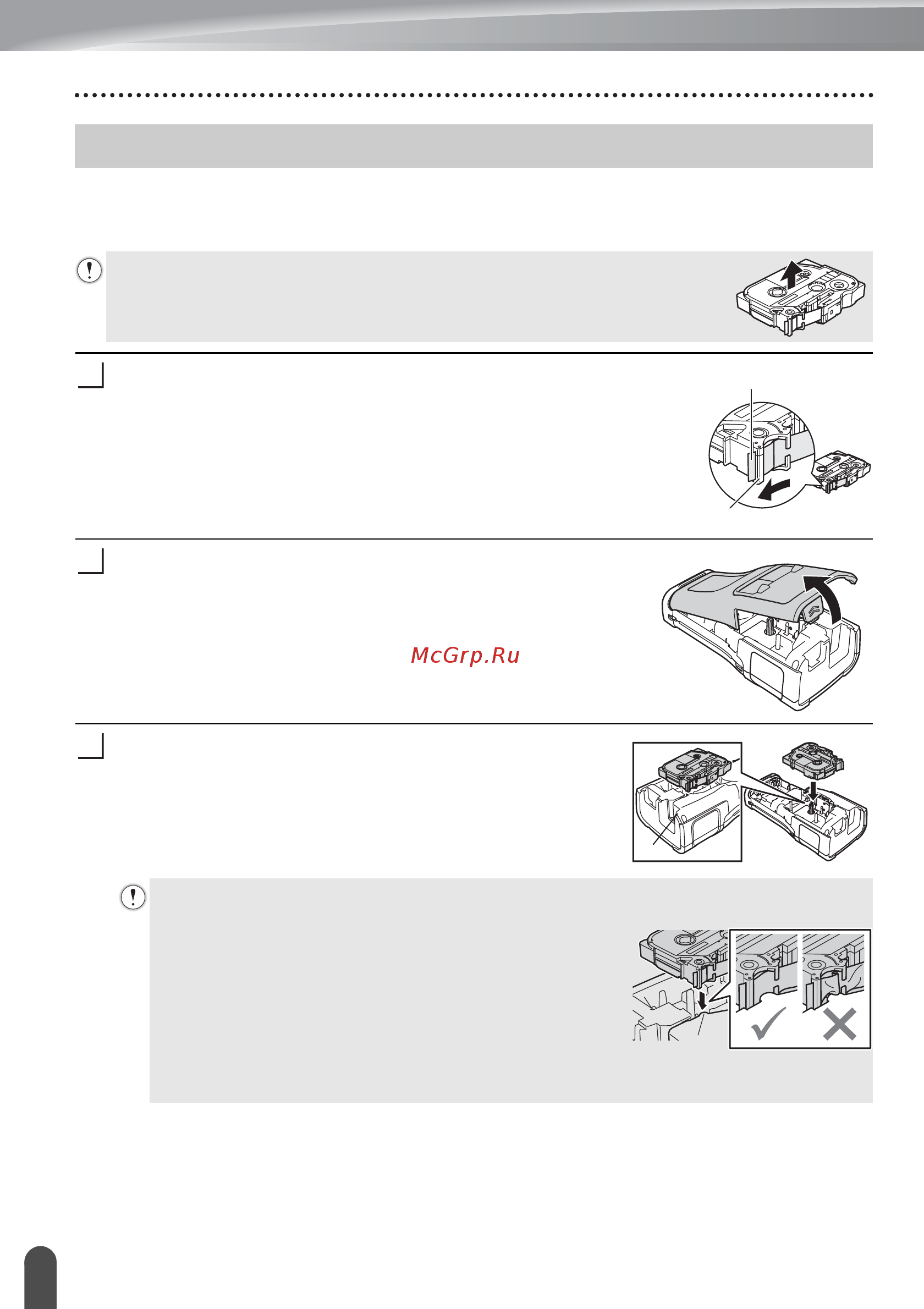 McGrp.Ru