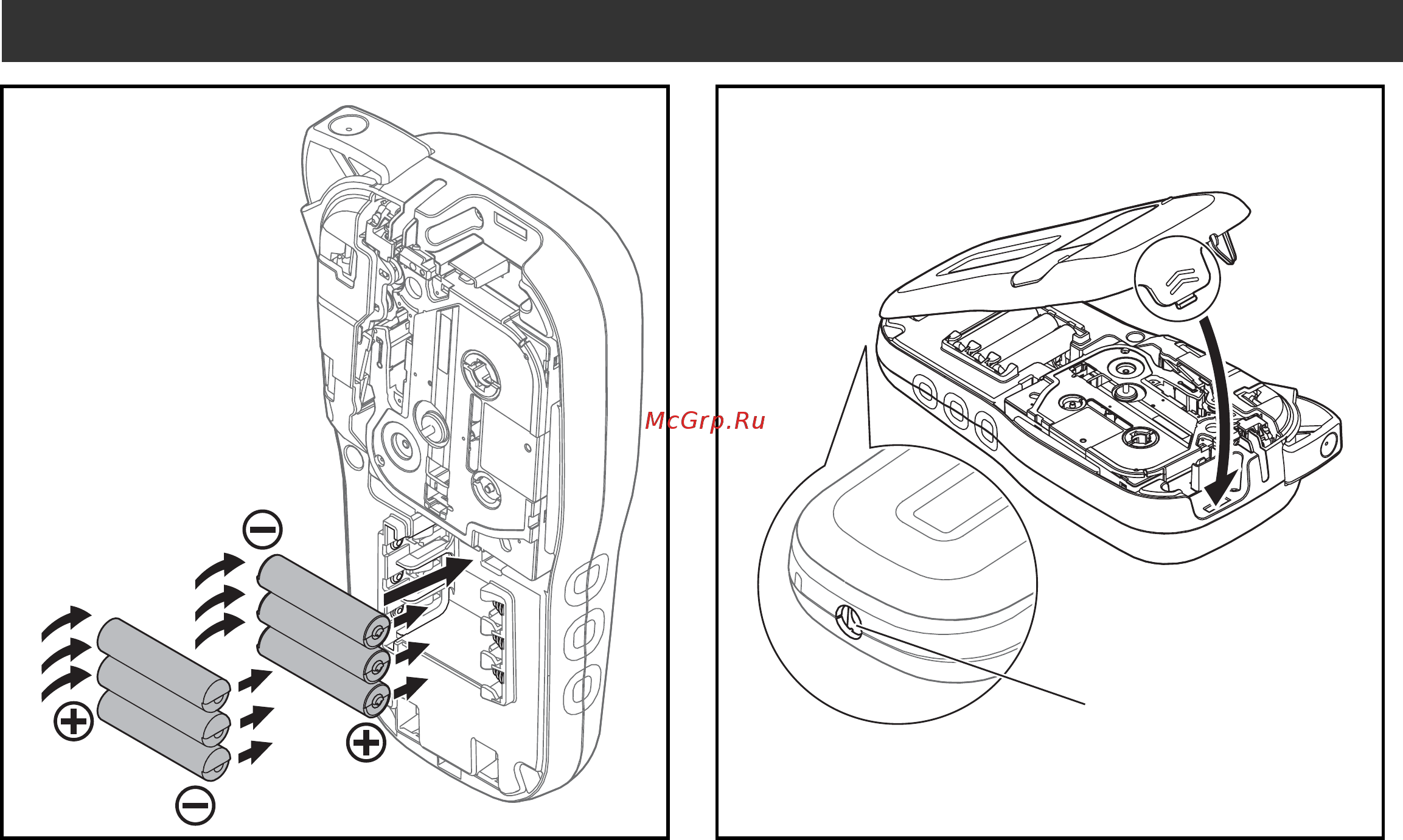 McGrp.Ru