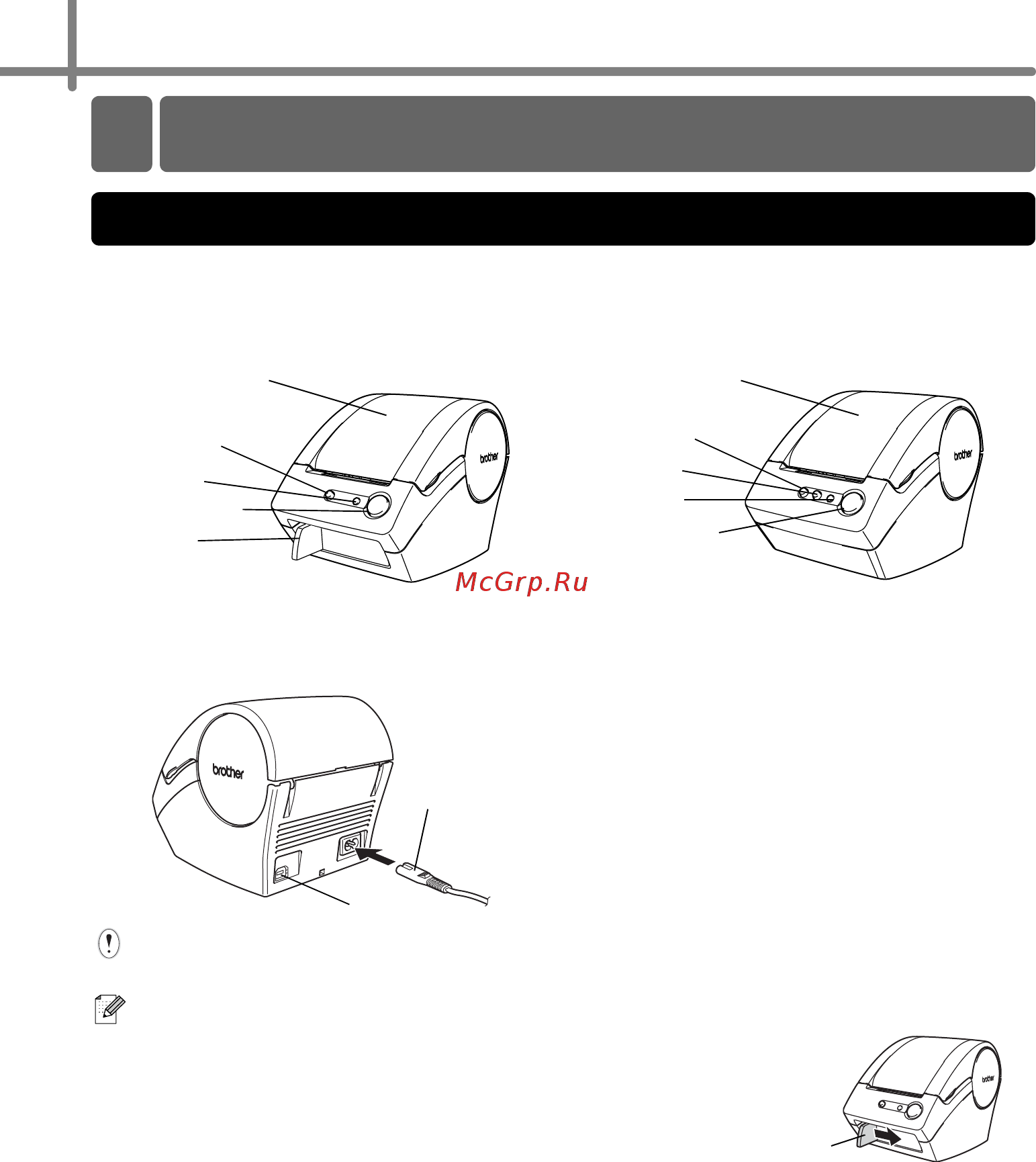 brother

brother

McGrp.Ru

brother

brother