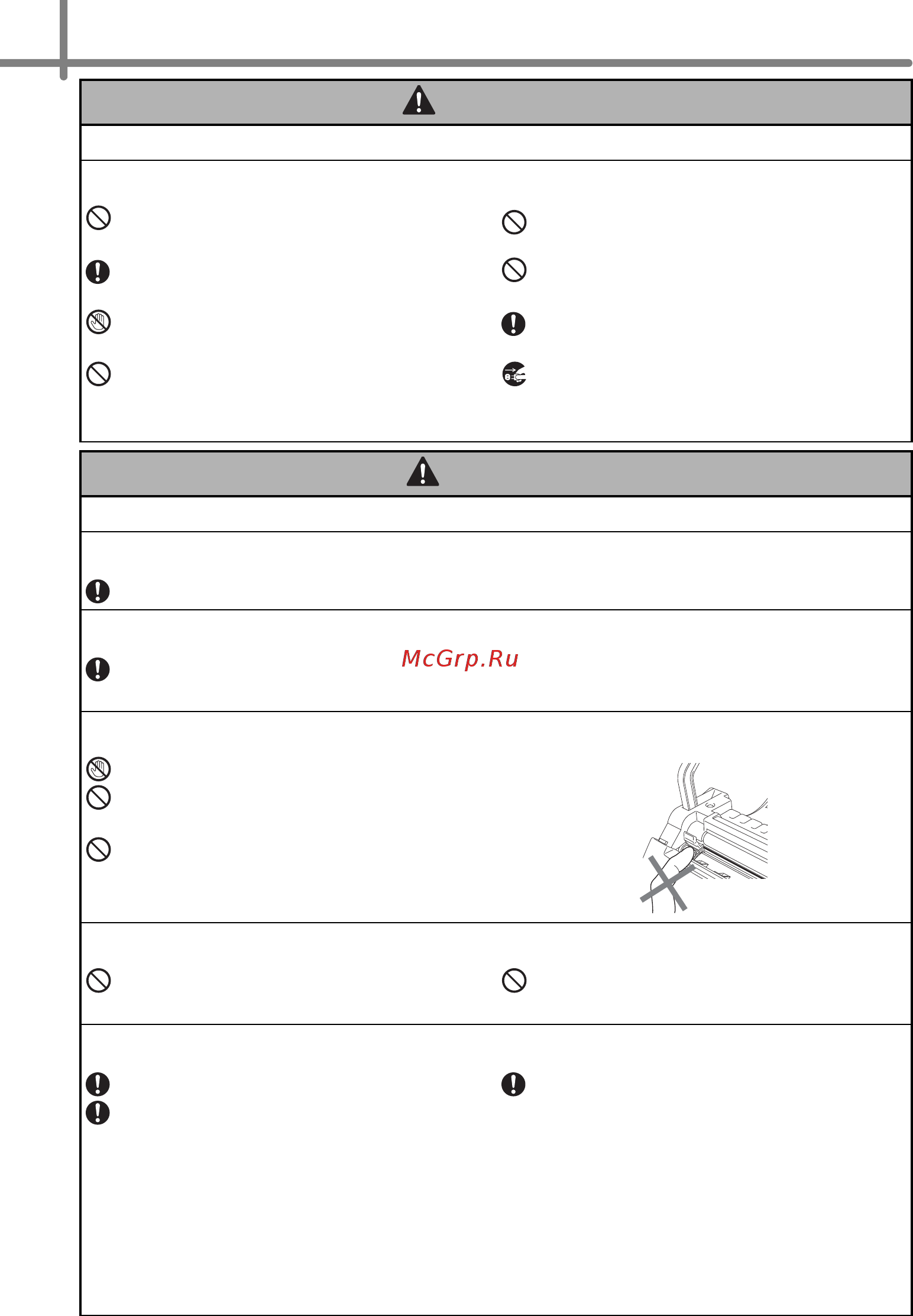 McGrp.Ru