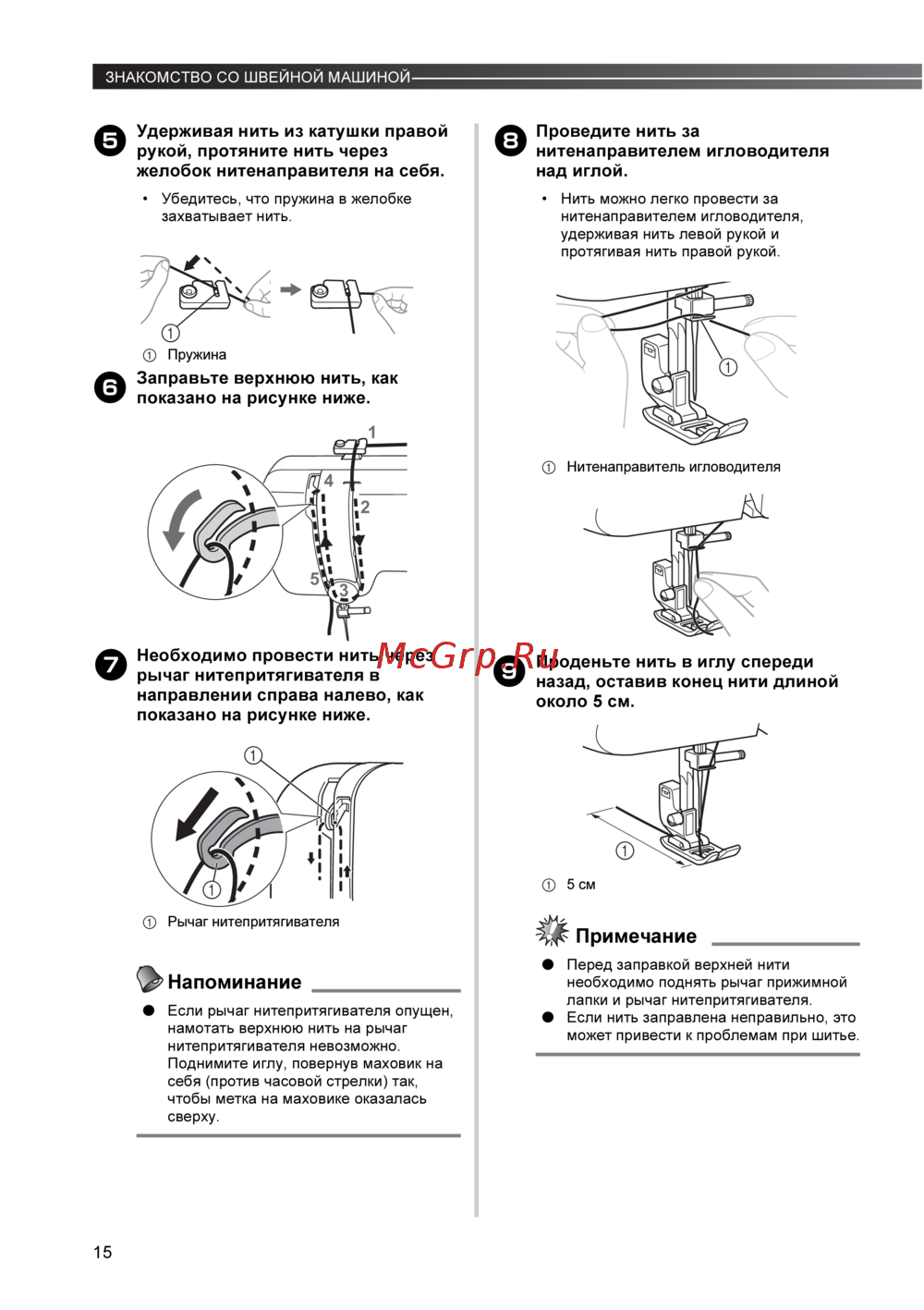 ЗНАКОМСТВО СО ШВЕЙНОЙ МАШИНОЙ

5 Удерживая нить из катушки правой рукой, протяните нить через желобок нитенаправителя на себя.

• Убедитесь, что пружина в желобке захватывает нить.

① 

① Пружина

6 Заправьте верхнюю нить, как показано на рисунке ниже.

1
4
2
5
3

7 Необходимо провести нить через рычаг нитепритягивателя в направлении справа налево, как показано на рисунке ниже.

①
①

① Рычаг нитепритягивателя

Напоминание

● Если рычаг нитепритягивателя опущен, намотать верхнюю нить на рычаг нитепритягивателя невозможно. Поднимите иглу, повернув маховик на себя (против часовой стрелки) так, чтобы метка на маховике оказалась сверху.

8 Проведите нить за нитенаправителем игловодителя над иглой.

• Нить можно легко провести за нитенаправителем игловодителя, удерживая нить левой рукой и протягивая нить правой рукой.

①

① Нитенаправитель игловодителя

McGrp.Ru

9 Проденьте нить в иглу спереди назад, оставив конец нити длиной около 5 см.

①

① 5 см

Примечание

● Перед заправкой верхней нити необходимо поднять рычаг прижимной лапки и рычаг нитепритягивателя.
● Если нить заправлена неправильно, это может привести к проблемам при шитье.

15