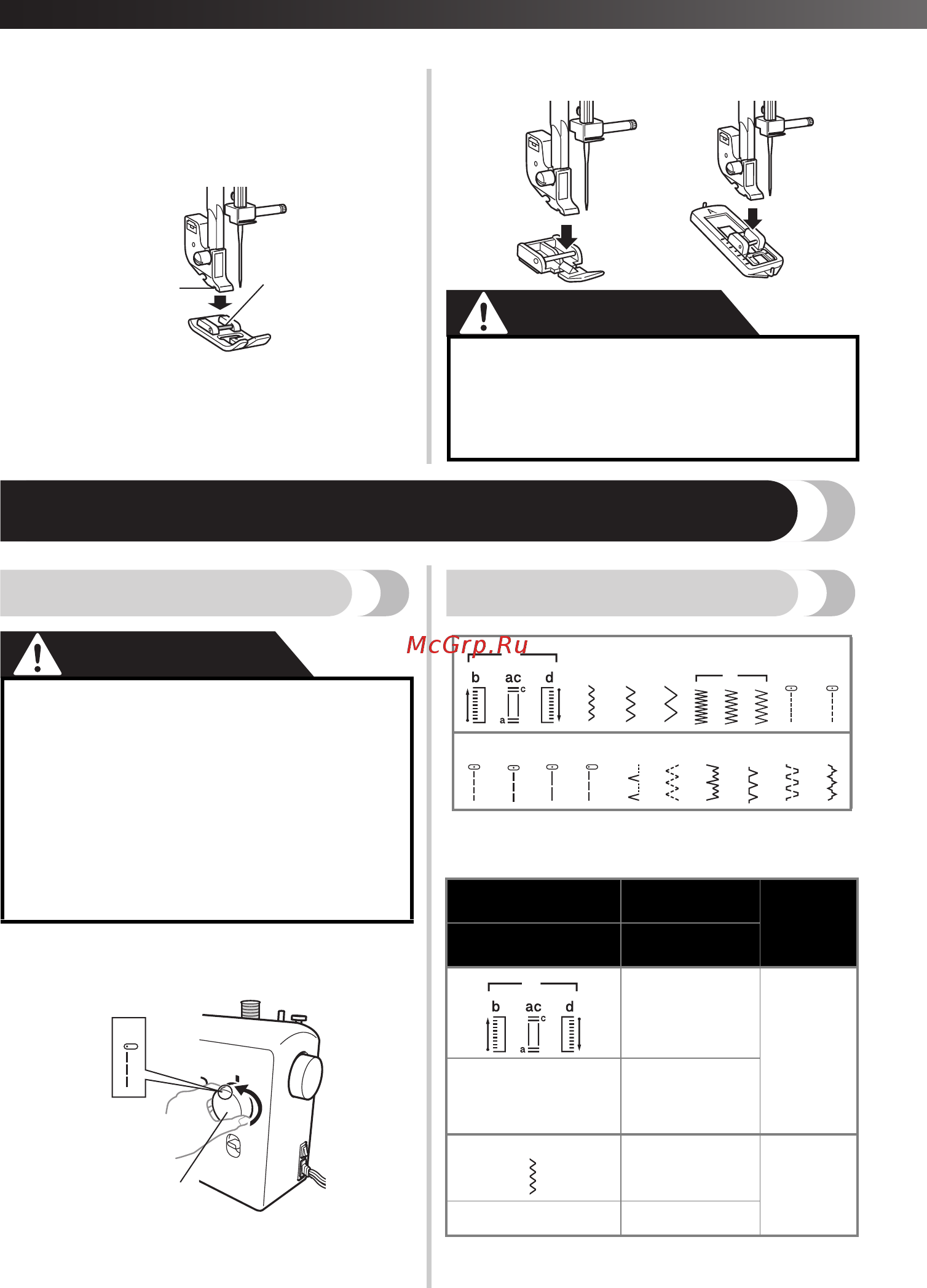 McGrp.Ru

b ac d

c

a

b ac d

c

a