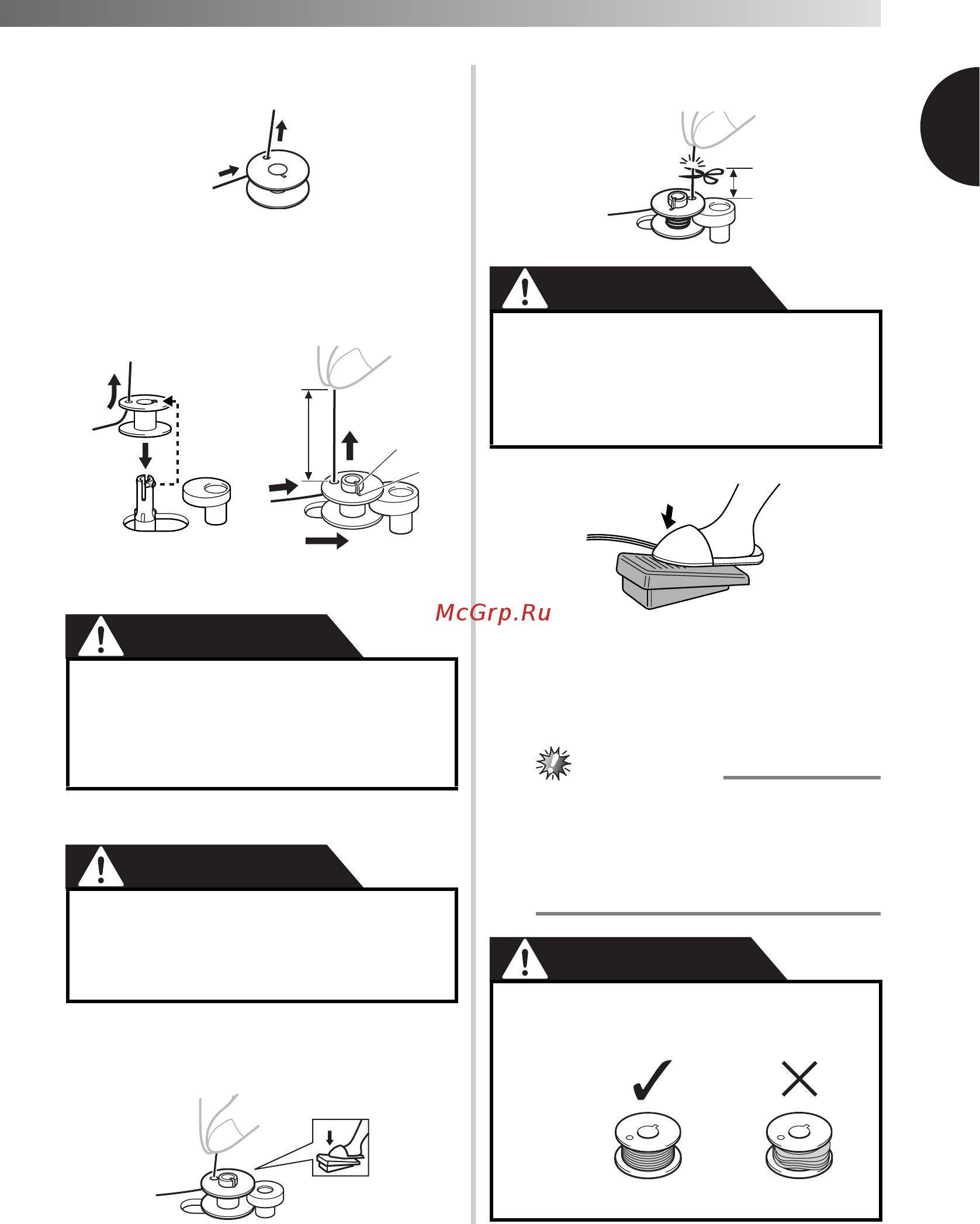 McGrp.Ru