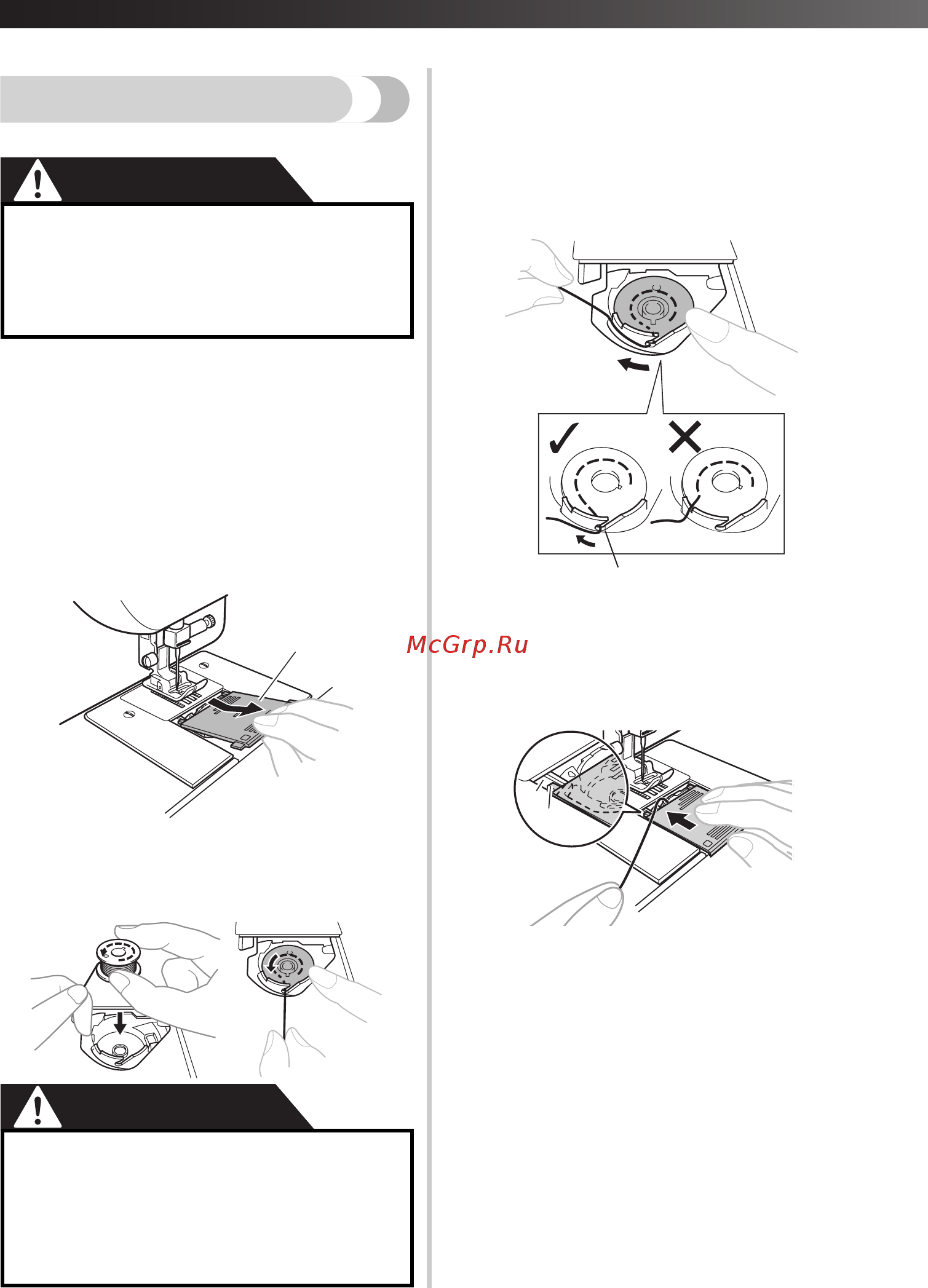 McGrp.Ru